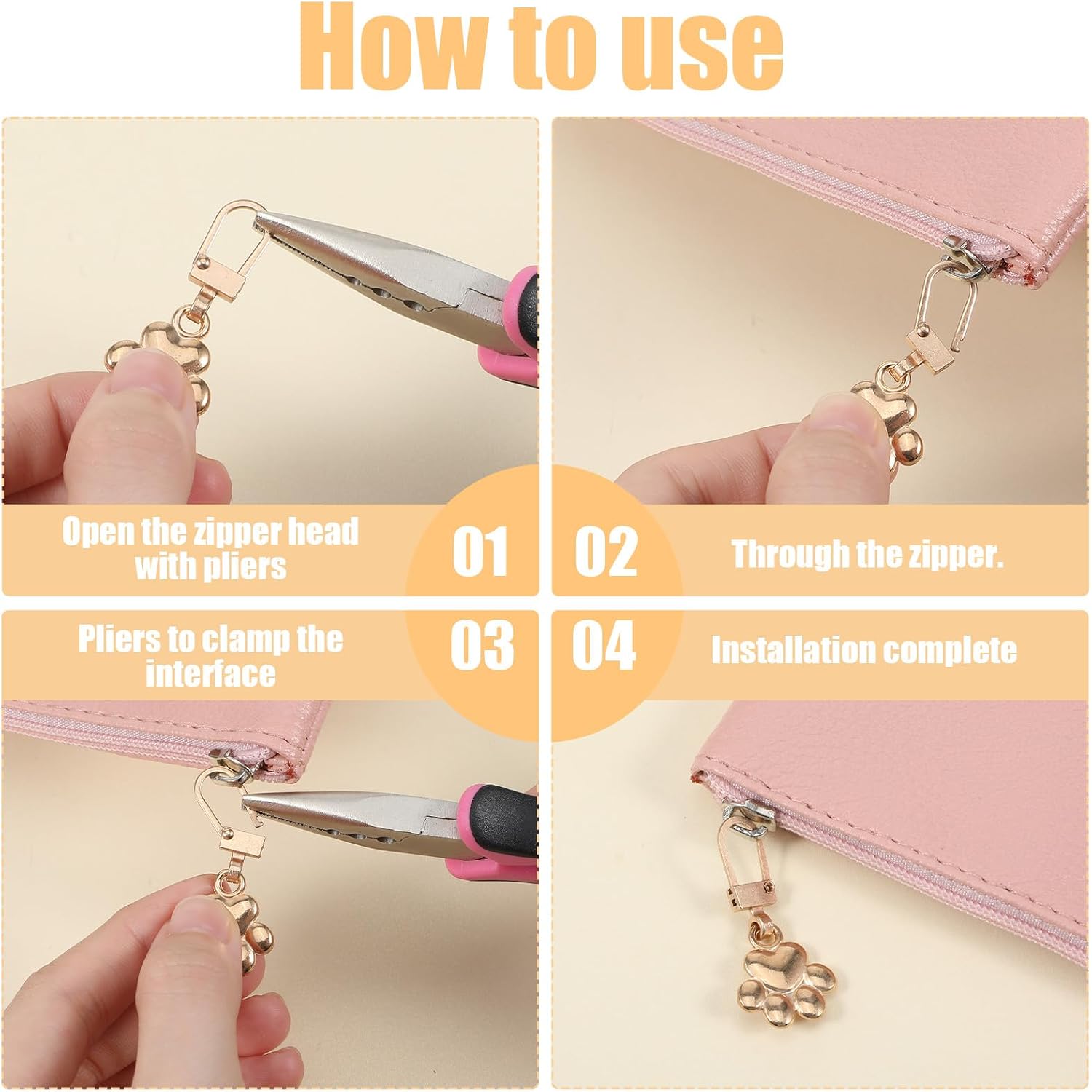 How to use

Open the zipper head with pliers

01

02

Through the zipper.

Pliers to clamp the interface

03

04

Installation complete