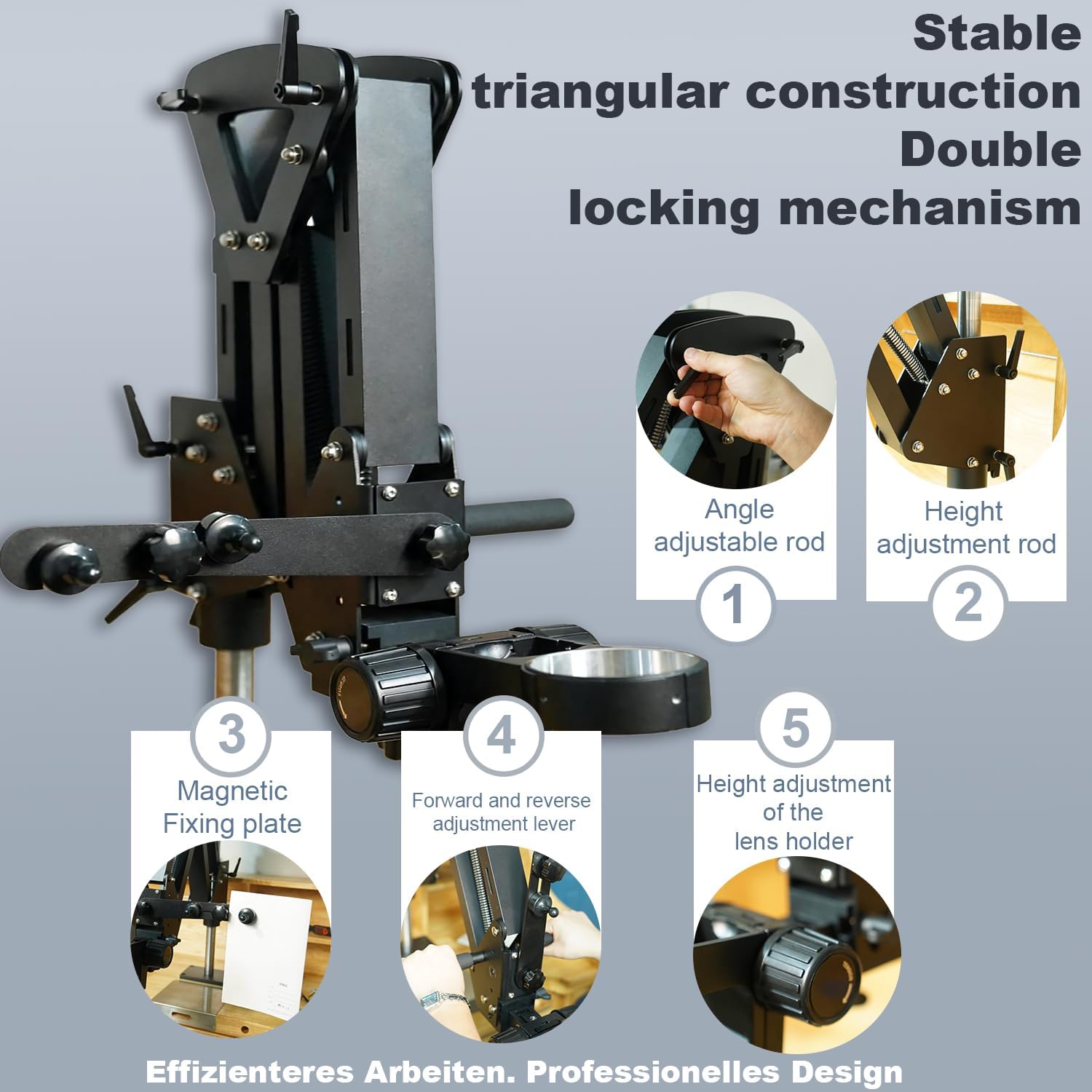 Stable triangular construction Double locking mechanism

Angle adjustable rod

1

Height adjustment rod

2

3

Magnetic Fixing plate

4

Forward and reverse adjustment lever

5

Height adjustment of the lens holder

Effizienteres Arbeiten. Professionelles Design