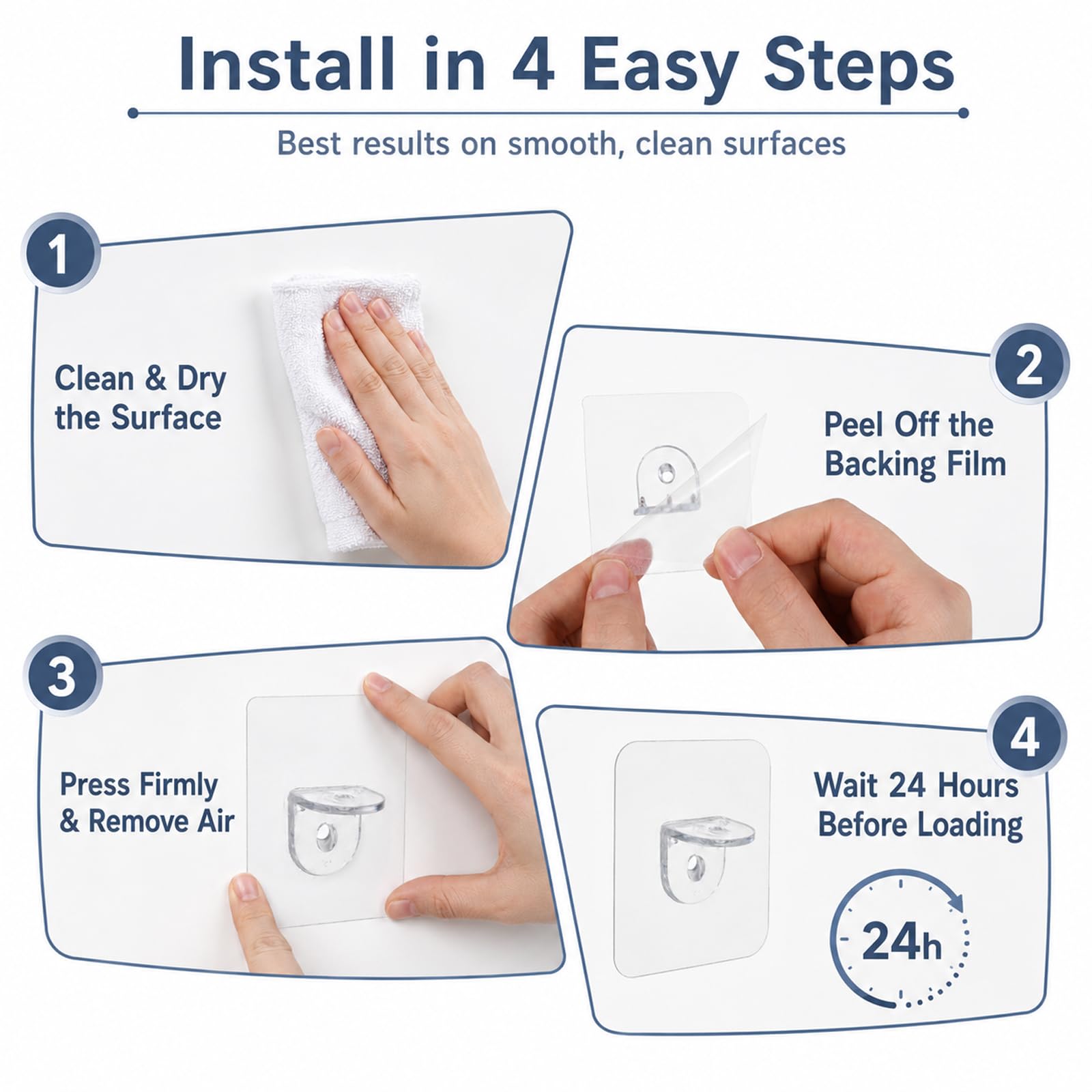 Install in 4 Easy Steps

Best results on smooth, clean surfaces

1

Clean & Dry the Surface

2

Peel Off the Backing Film

3

Press Firmly & Remove Air

4

Wait 24 Hours Before Loading

24h