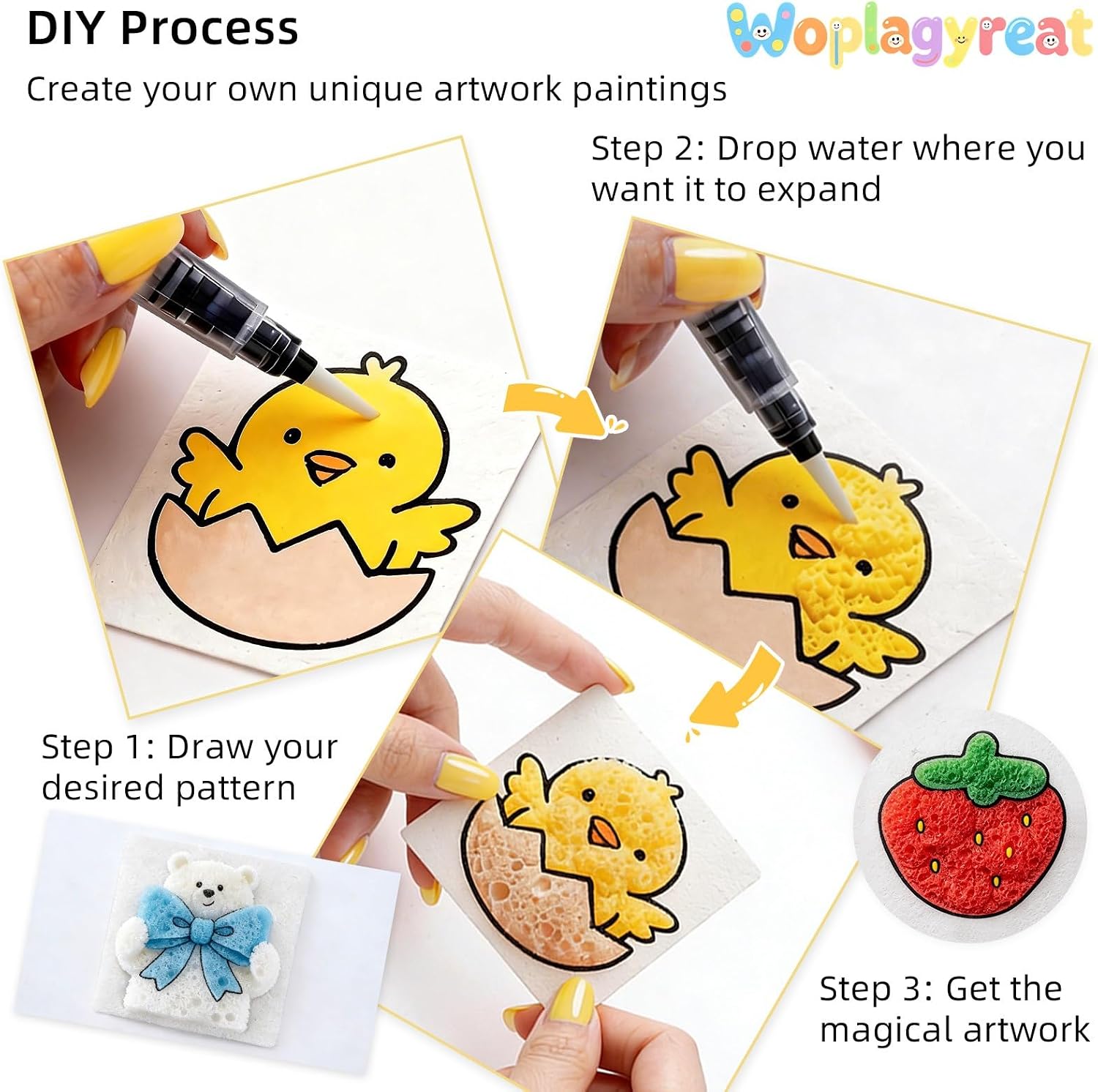 DIY Process

Woplagyreat

Create your own unique artwork paintings

Step 2: Drop water where you want it to expand

Step 1: Draw your desired pattern

Step 3: Get the magical artwork