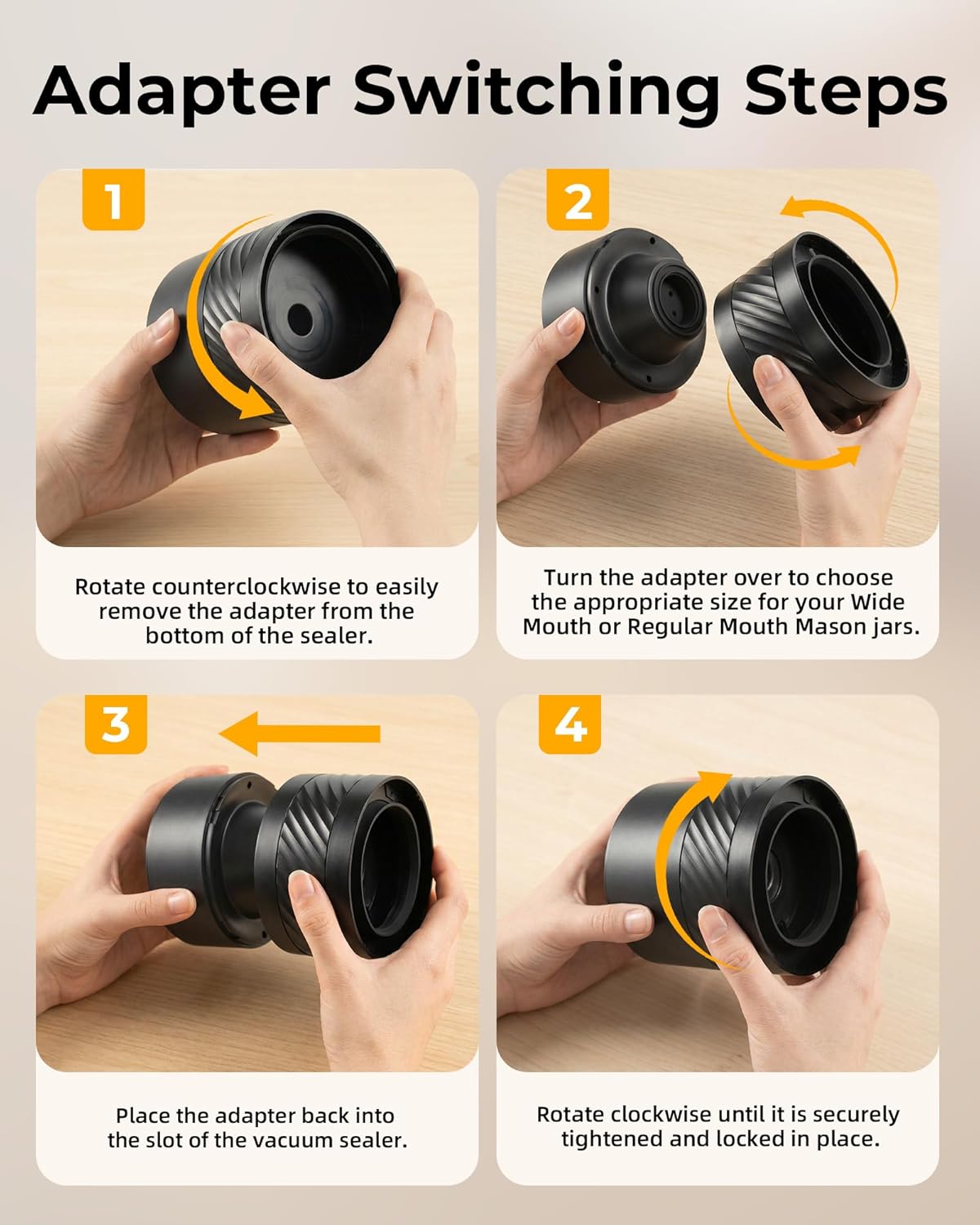 Adapter Switching Steps

1

Rotate counterclockwise to easily remove the adapter from the bottom of the sealer.

2

Turn the adapter over to choose the appropriate size for your Wide Mouth or Regular Mouth Mason jars.

3

Place the adapter back into the slot of the vacuum sealer.

4

Rotate clockwise until it is securely tightened and locked in place.