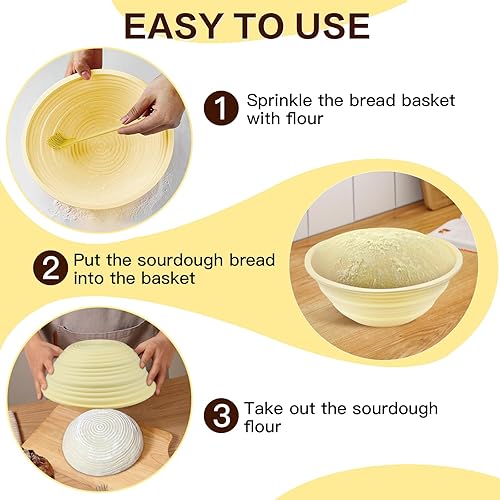 EASY TO USE

1 Sprinkle the bread basket with flour

2 Put the sourdough bread into the basket

3 Take out the sourdough flour