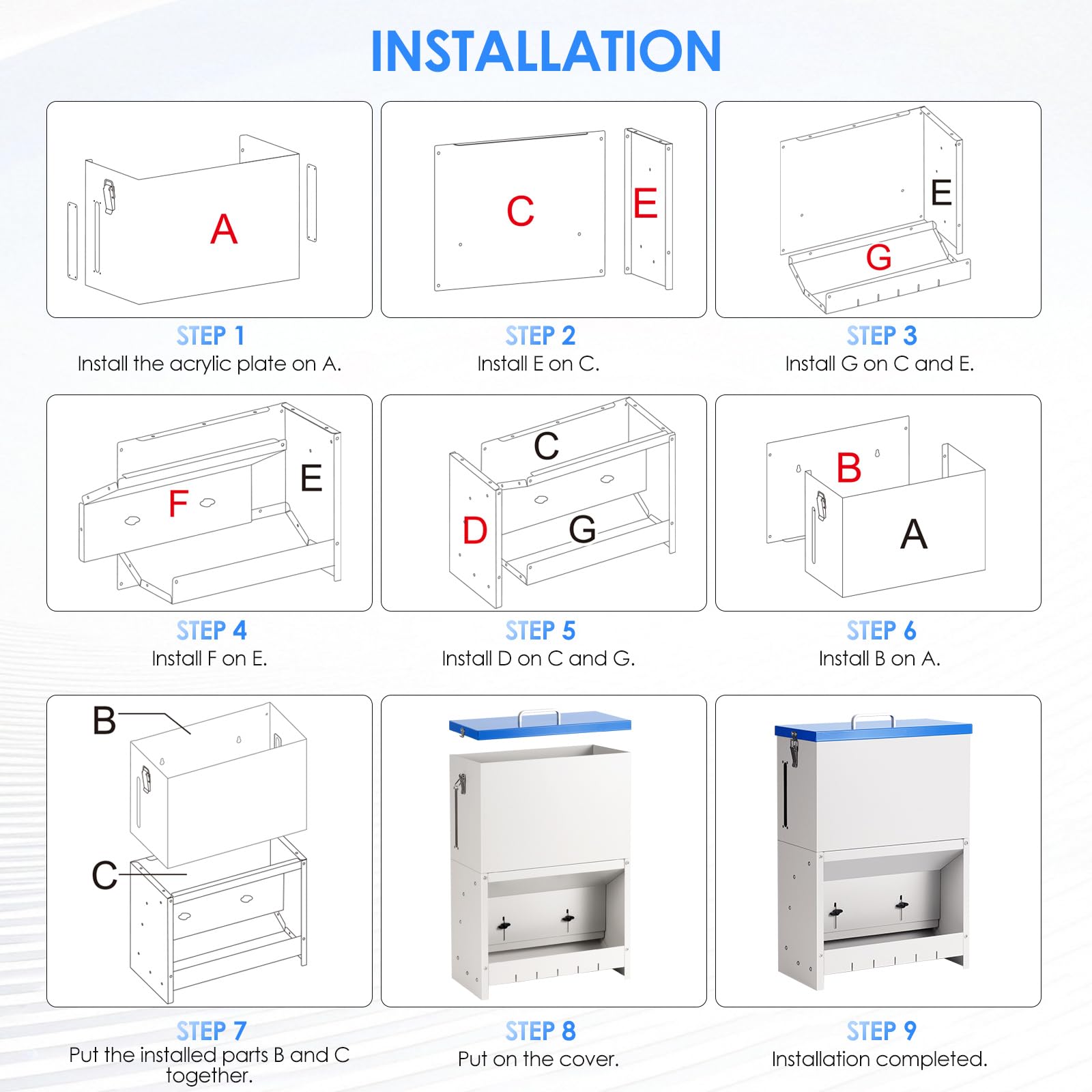 INSTALLATION

A

STEP 1
Install the acrylic plate on A.

C E

STEP 2
Install E on C.

E G

STEP 3
Install G on C and E.

F E

STEP 4
Install F on E.

C D G

STEP 5
Install D on C and G.

B A

STEP 6
Install B on A.

B C

STEP 7
Put the installed parts B and C together.

STEP 8
Put on the cover.

STEP 9
Installation completed.