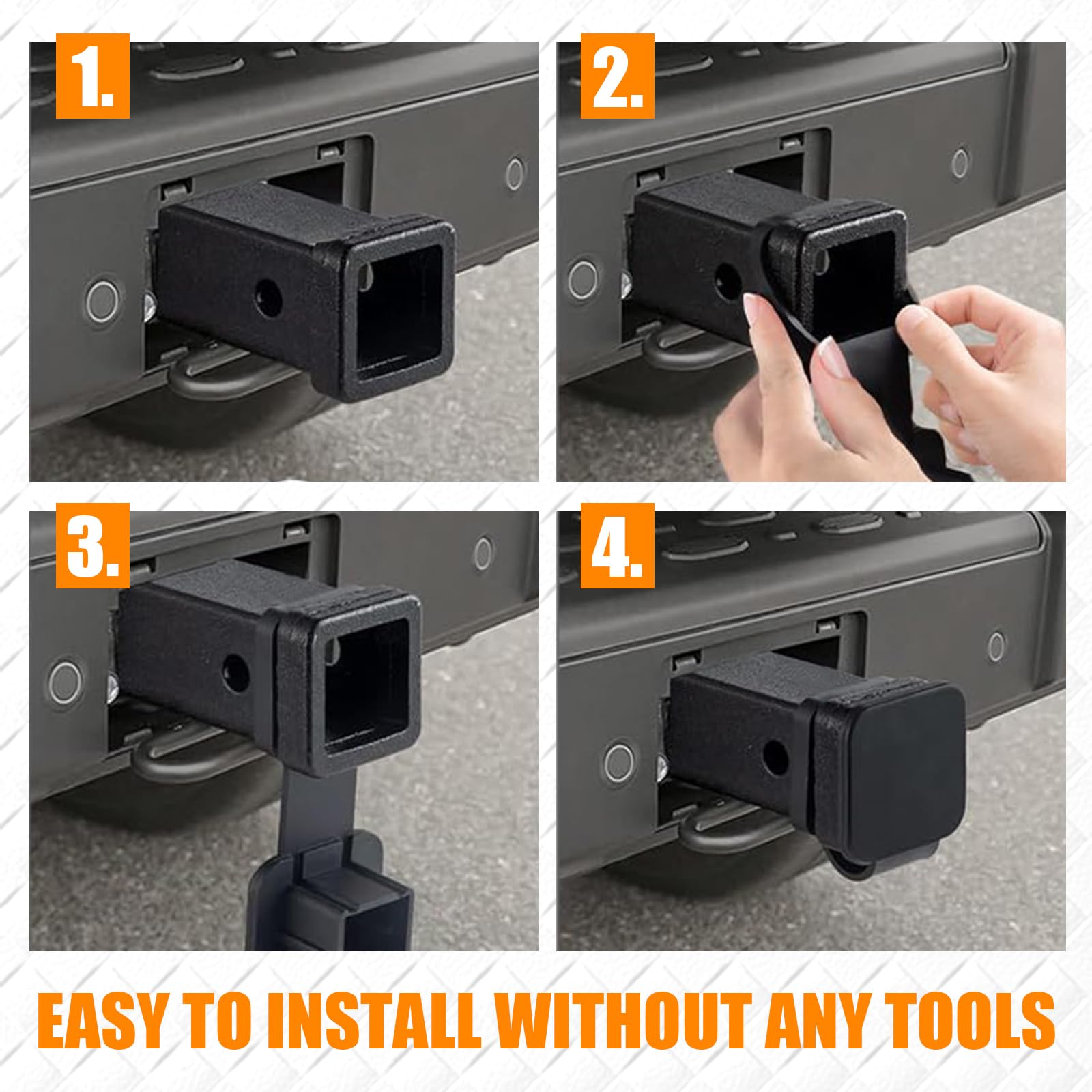 1.

2.

3.

4.

EASY TO INSTALL WITHOUT ANY TOOLS