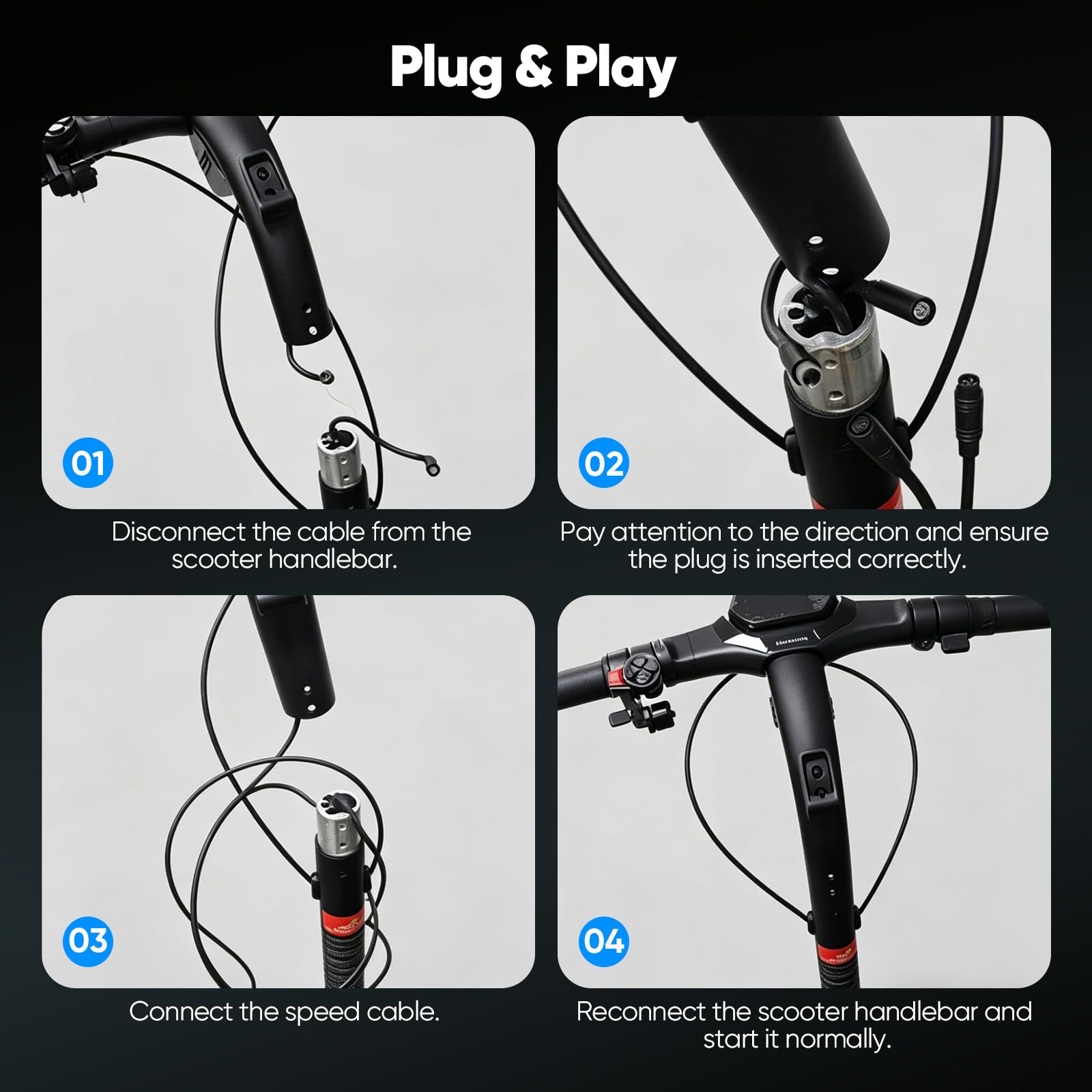 Plug & Play

01

Disconnect the cable from the scooter handlebar.

02

Pay attention to the direction and ensure the plug is inserted correctly.

03

Connect the speed cable.

04

Reconnect the scooter handlebar and start it normally.