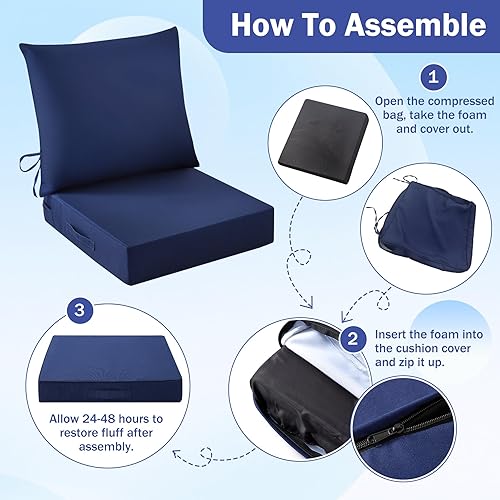 How To Assemble

1

Open the compressed bag, take the foam and cover out.

2

Insert the foam into the cushion cover and zip it up.

3

Allow 24-48 hours to restore fluff after assembly.