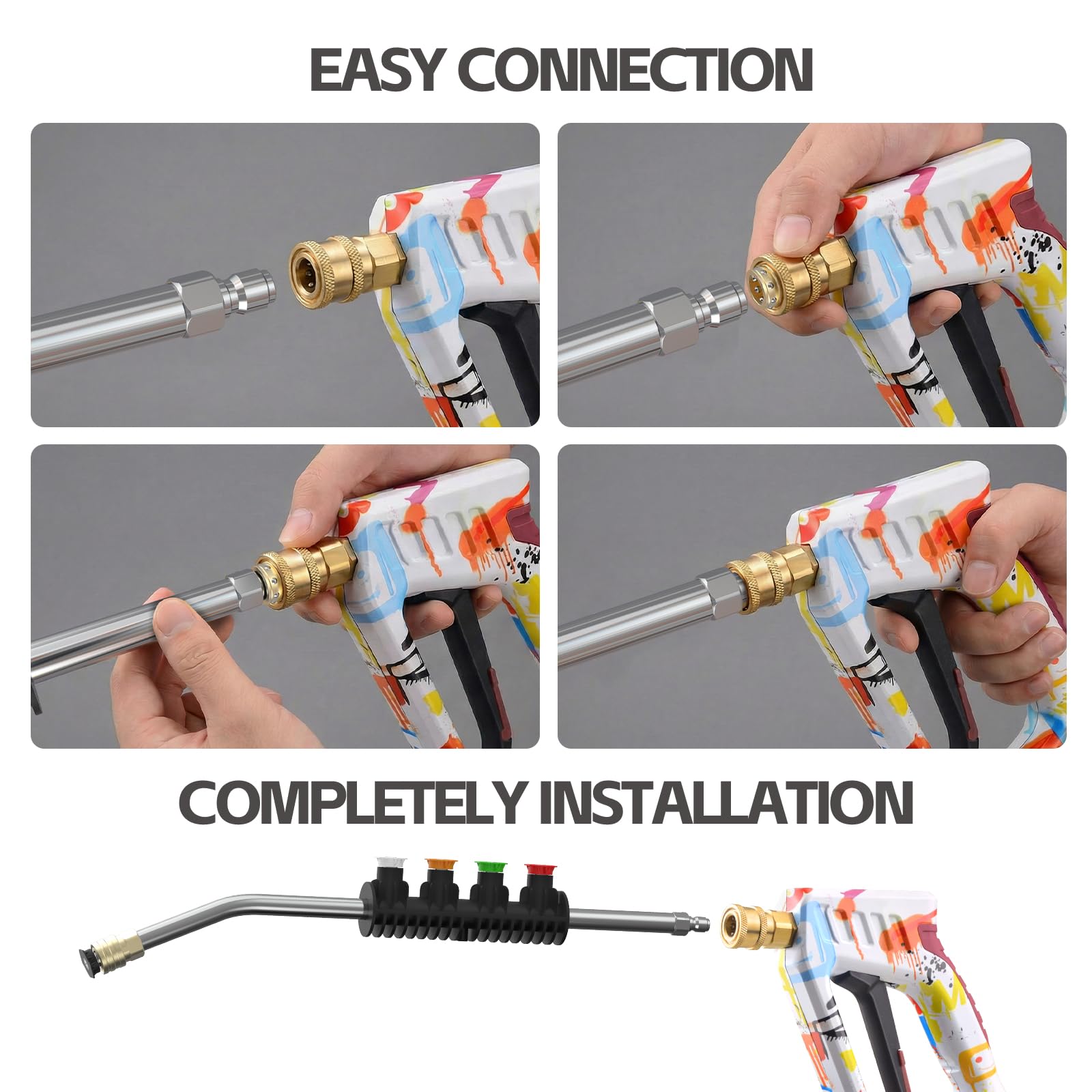 EASY CONNECTION

COMPLETELY INSTALLATION