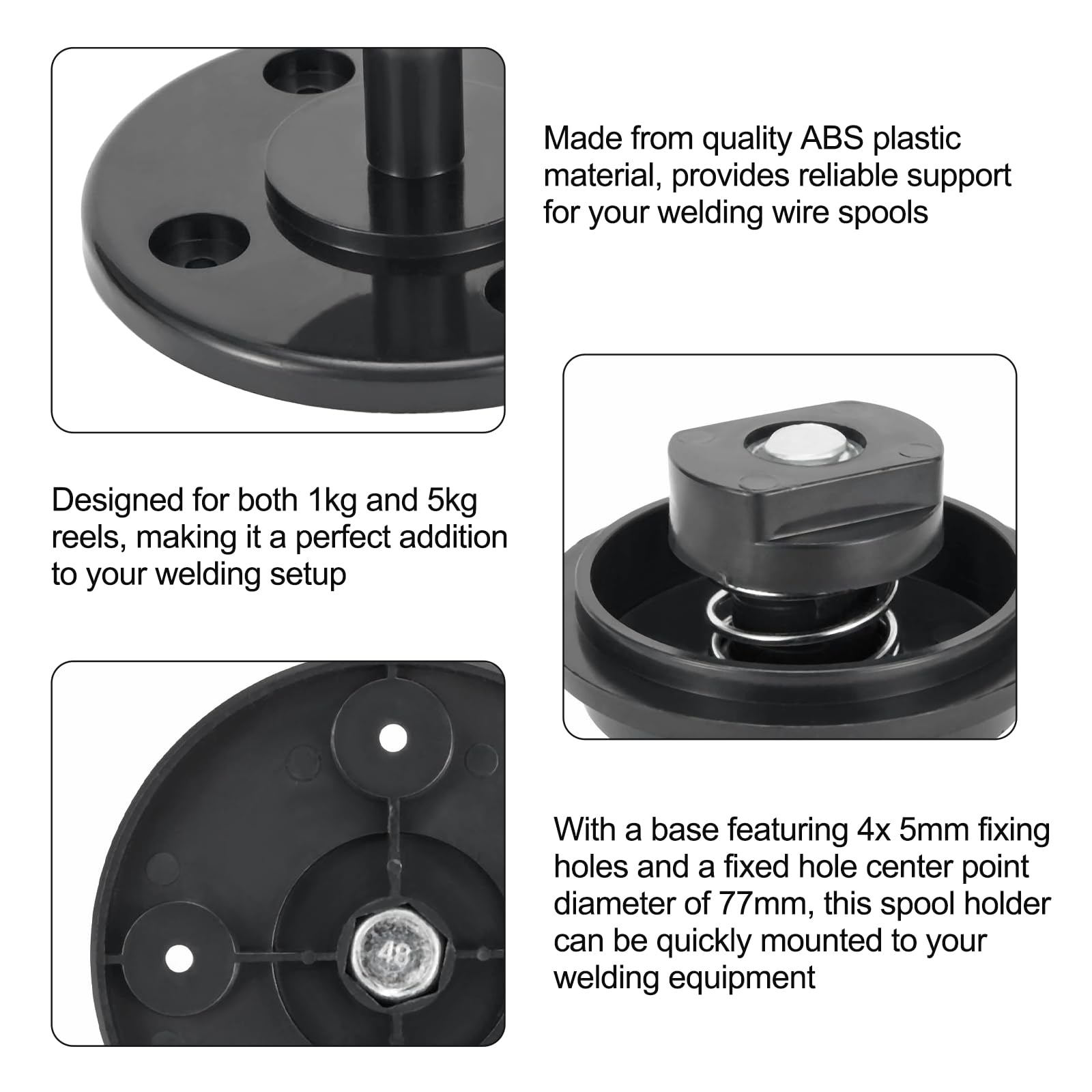 Made from quality ABS plastic material, provides reliable support for your welding wire spools

Designed for both 1kg and 5kg reels, making it a perfect addition to your welding setup

48

With a base featuring 4x 5mm fixing holes and a fixed hole center point diameter of 77mm, this spool holder can be quickly mounted to your welding equipment