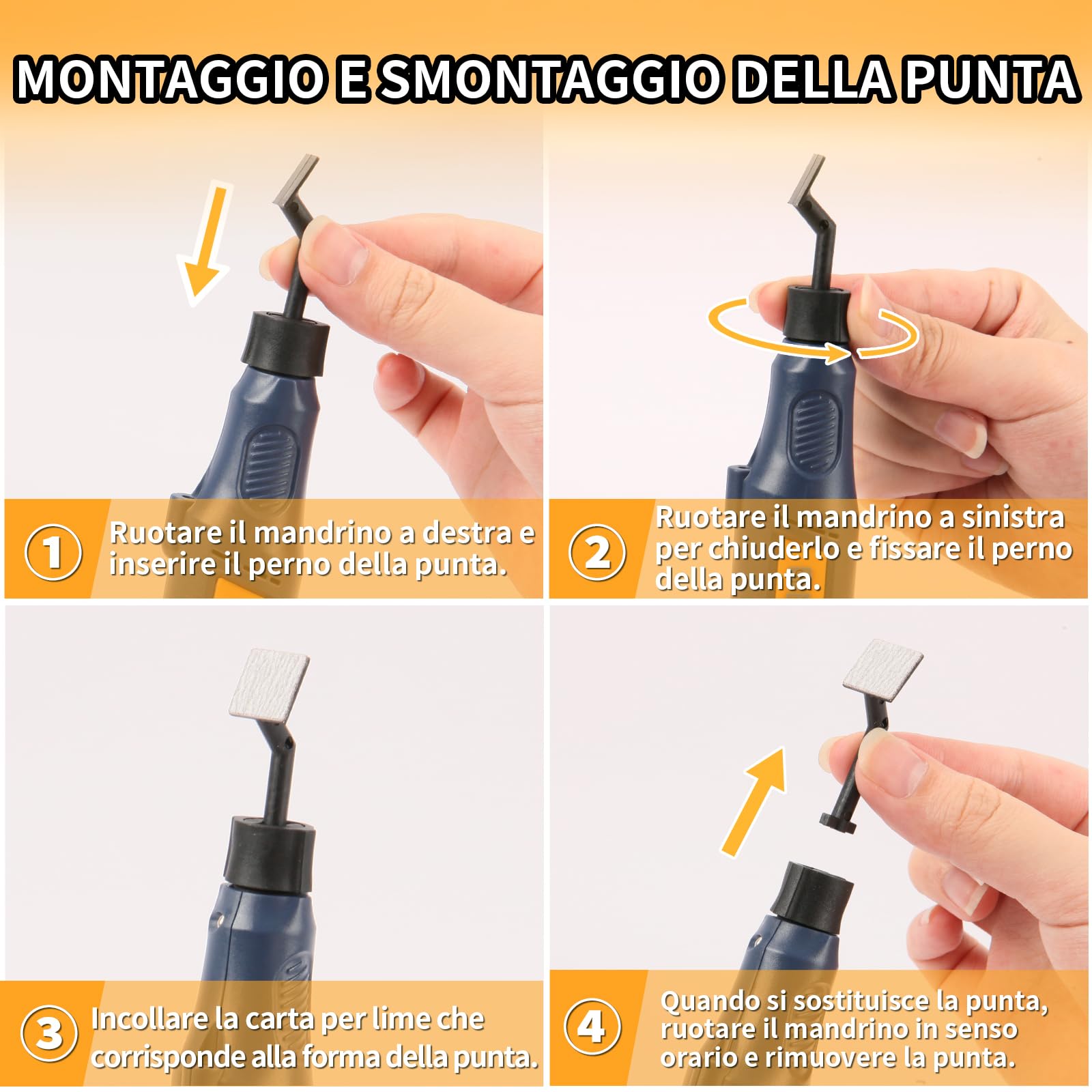 MONTAGGIO E SMONTAGGIO DELLA PUNTA

1 Ruotare il mandrino a destra e inserire il perno della punta.

2 Ruotare il mandrino a sinistra per chiuderlo e fissare il perno della punta.

3 Incollare la carta per lime che corrisponde alla forma della punta.

4 Quando si sostituisce la punta, ruotare il mandrino in senso orario e rimuovere la punta.