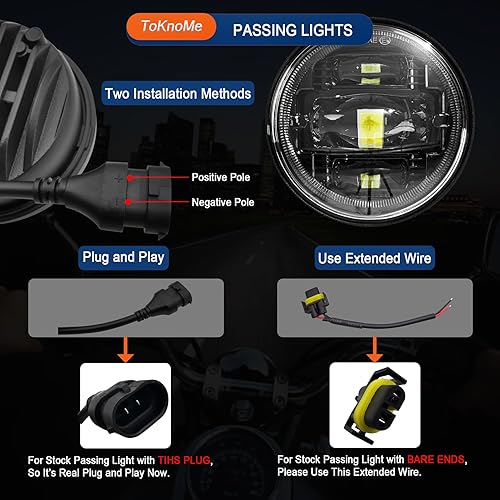 ToKnoMe

PASSING LIGHTS

Two Installation Methods

Positive Pole

Negative Pole

Plug and Play

Use Extended Wire

For Stock Passing Light with TIHS PLUG, So It's Real Plug and Play Now.

For Stock Passing Light with BARE ENDS, Please Use This Extended Wire.