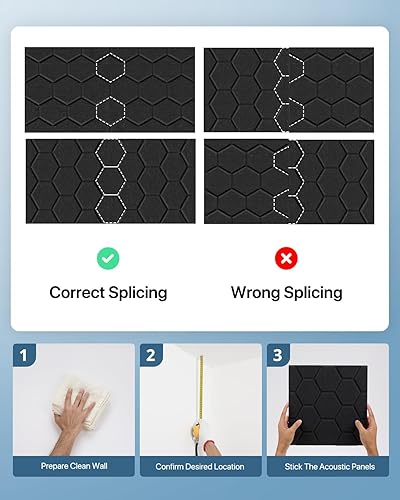 Correct Splicing

Wrong Splicing

1

Prepare Clean Wall

2

Confirm Desired Location

3

Stick The Acoustic Panels