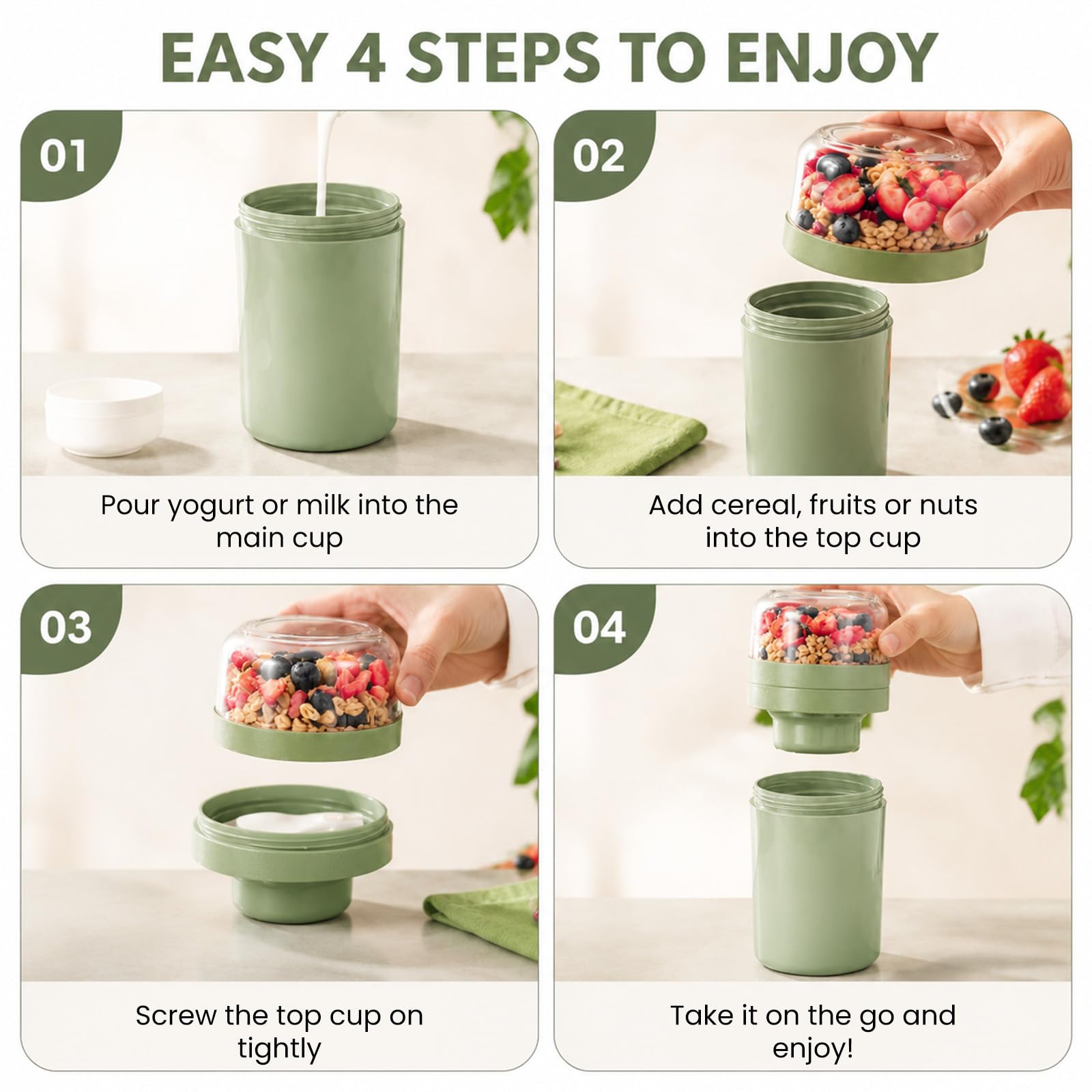 EASY 4 STEPS TO ENJOY

01

Pour yogurt or milk into the main cup

02

Add cereal, fruits or nuts into the top cup

03

Screw the top cup on tightly

04

Take it on the go and enjoy!