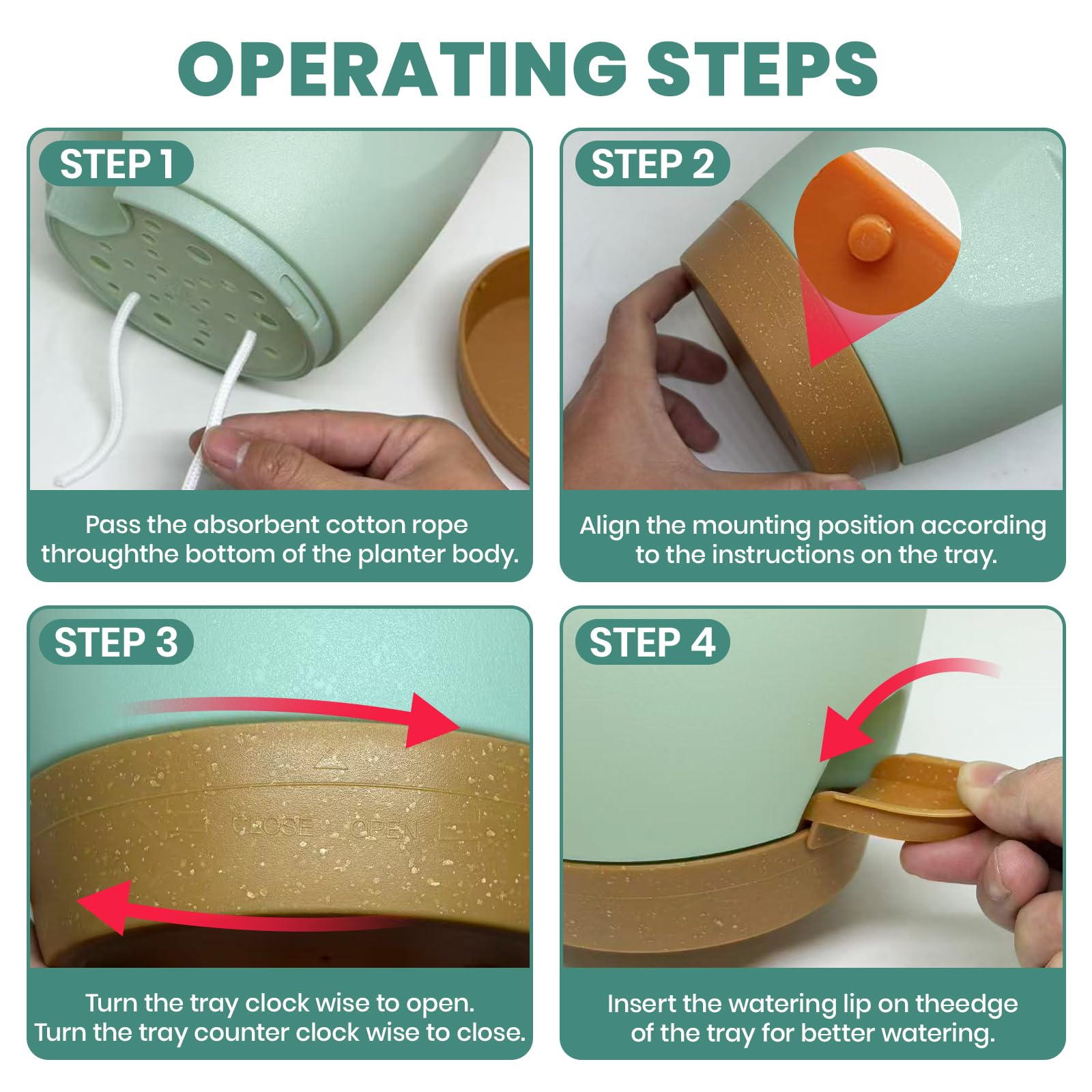 OPERATING STEPS

STEP 1

Pass the absorbent cotton rope throughthe bottom of the planter body.

STEP 2

Align the mounting position according to the instructions on the tray.

STEP 3

CLOSE OPEN

Turn the tray clock wise to open.
Turn the tray counter clock wise to close.

STEP 4

Insert the watering lip on theedge of the tray for better watering.