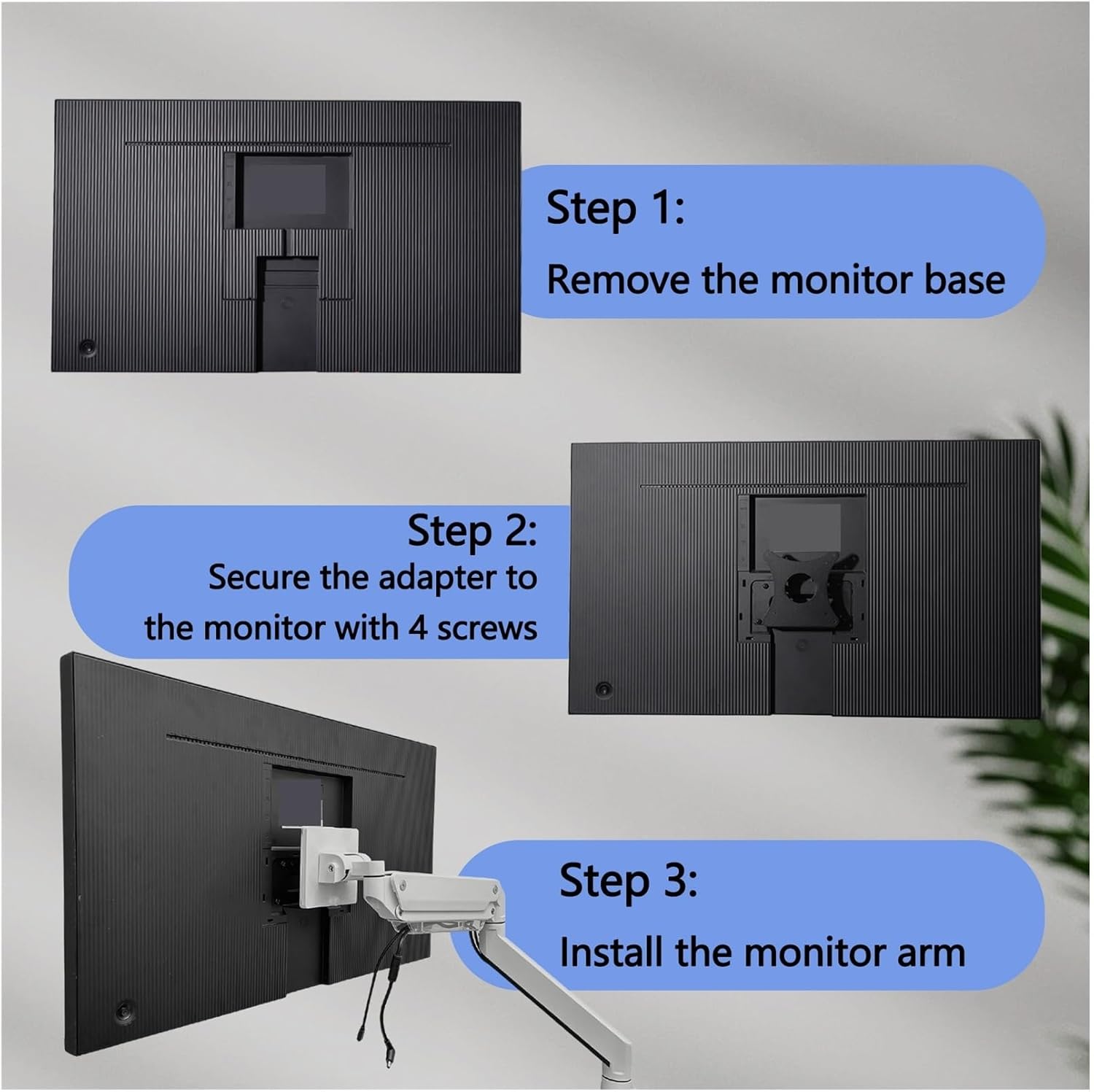 Step 1:

Remove the monitor base

Step 2:

Secure the adapter to the monitor with 4 screws

Step 3:

Install the monitor arm