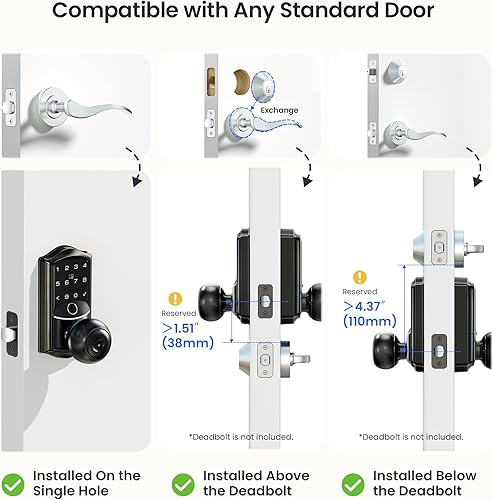 Compatible with Any Standard Door

Exchange

1 2 3
4 5 6
7 8 9
0

Reserved
>1.51"
(38mm)

*Deadbolt is not included.

Reserved
>4.37"
(110mm)

*Deadbolt is not included.

Installed On the Single Hole

Installed Above the Deadbolt

Installed Below the Deadbolt