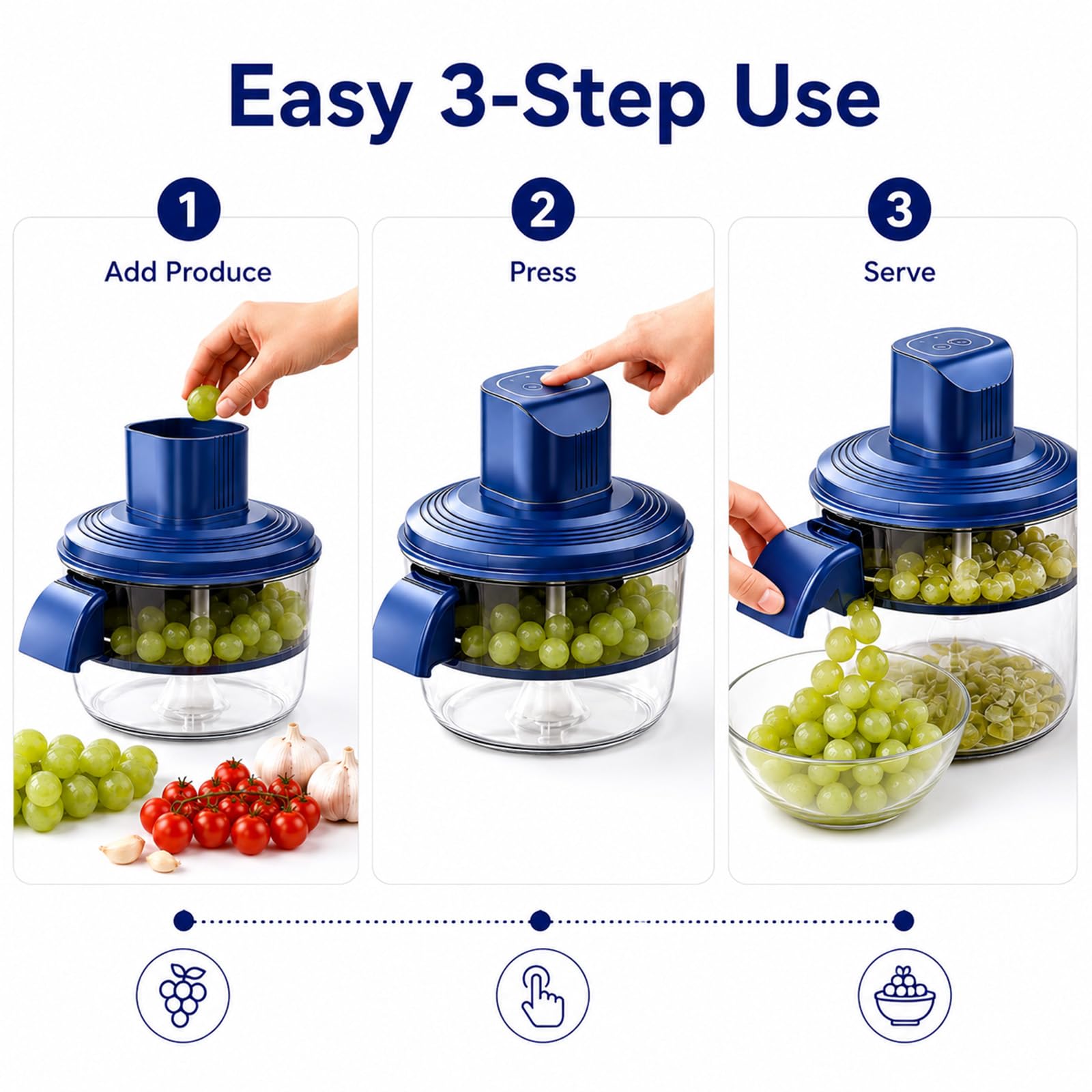 Easy 3-Step Use

1
Add Produce

2
Press

3
Serve