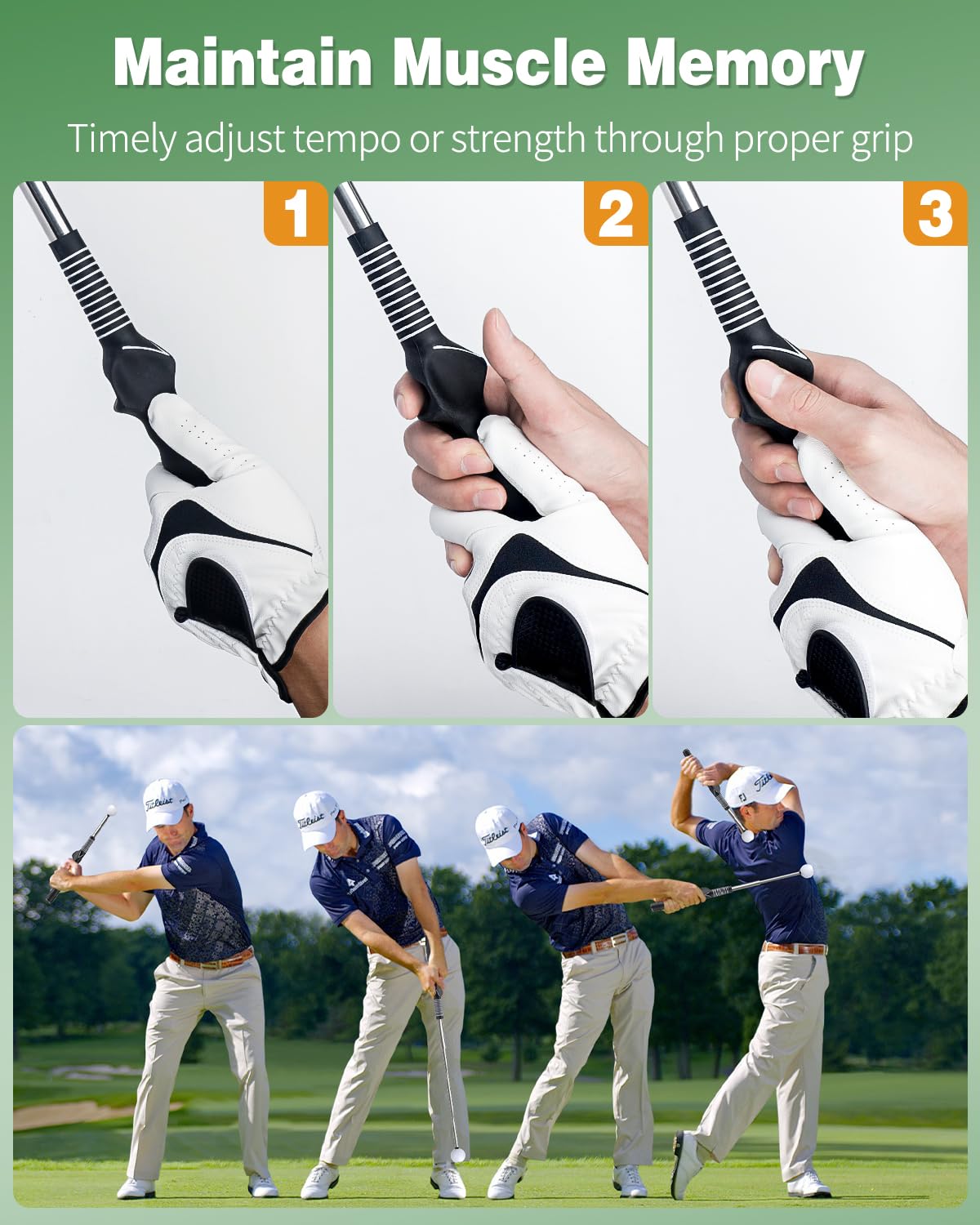 Maintain Muscle Memory

Timely adjust tempo or strength through proper grip

1

2

3

Titleist

Titleist

Titleist

Titleist

FJ