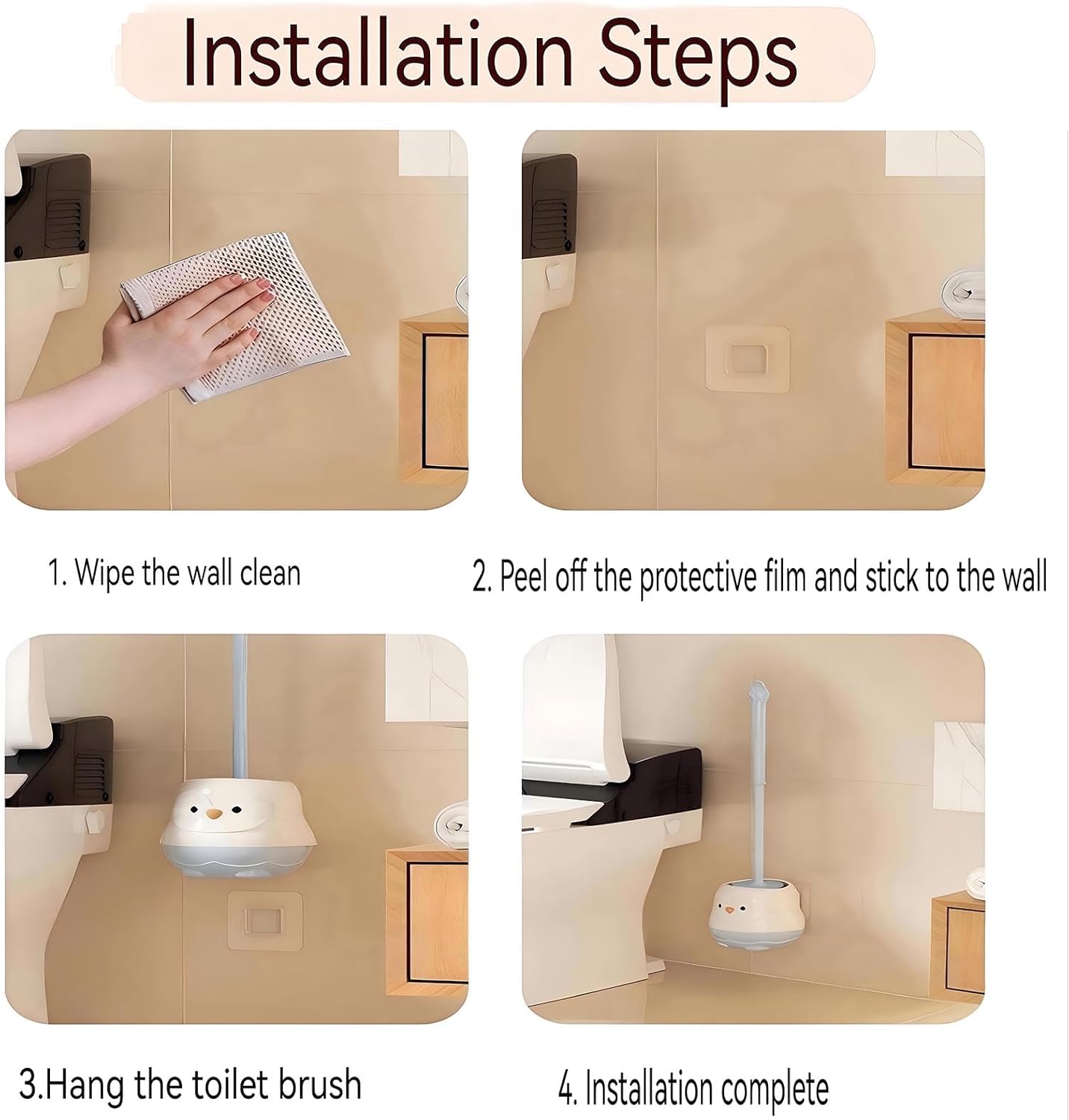 Installation Steps

1. Wipe the wall clean

2. Peel off the protective film and stick to the wall

3.Hang the toilet brush

4. Installation complete