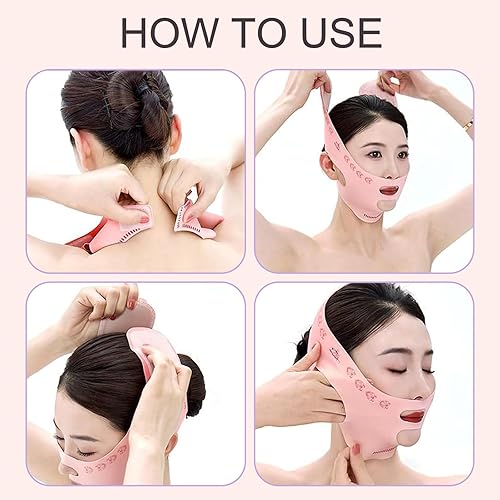 HOW TO USE