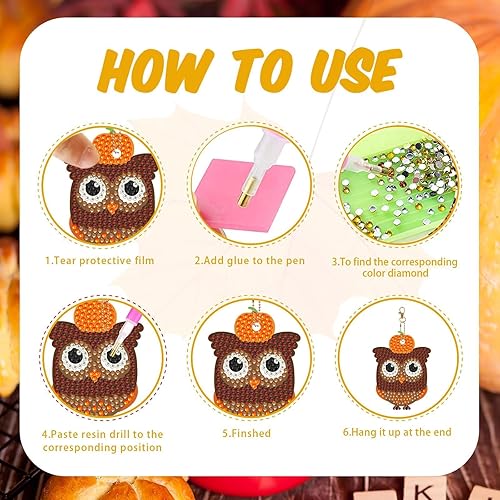 HOW TO USE

1.Tear protective film

2.Add glue to the pen

3.To find the corresponding color diamond

4.Paste resin drill to the corresponding position

5.Finshed

6.Hang it up at the end

K