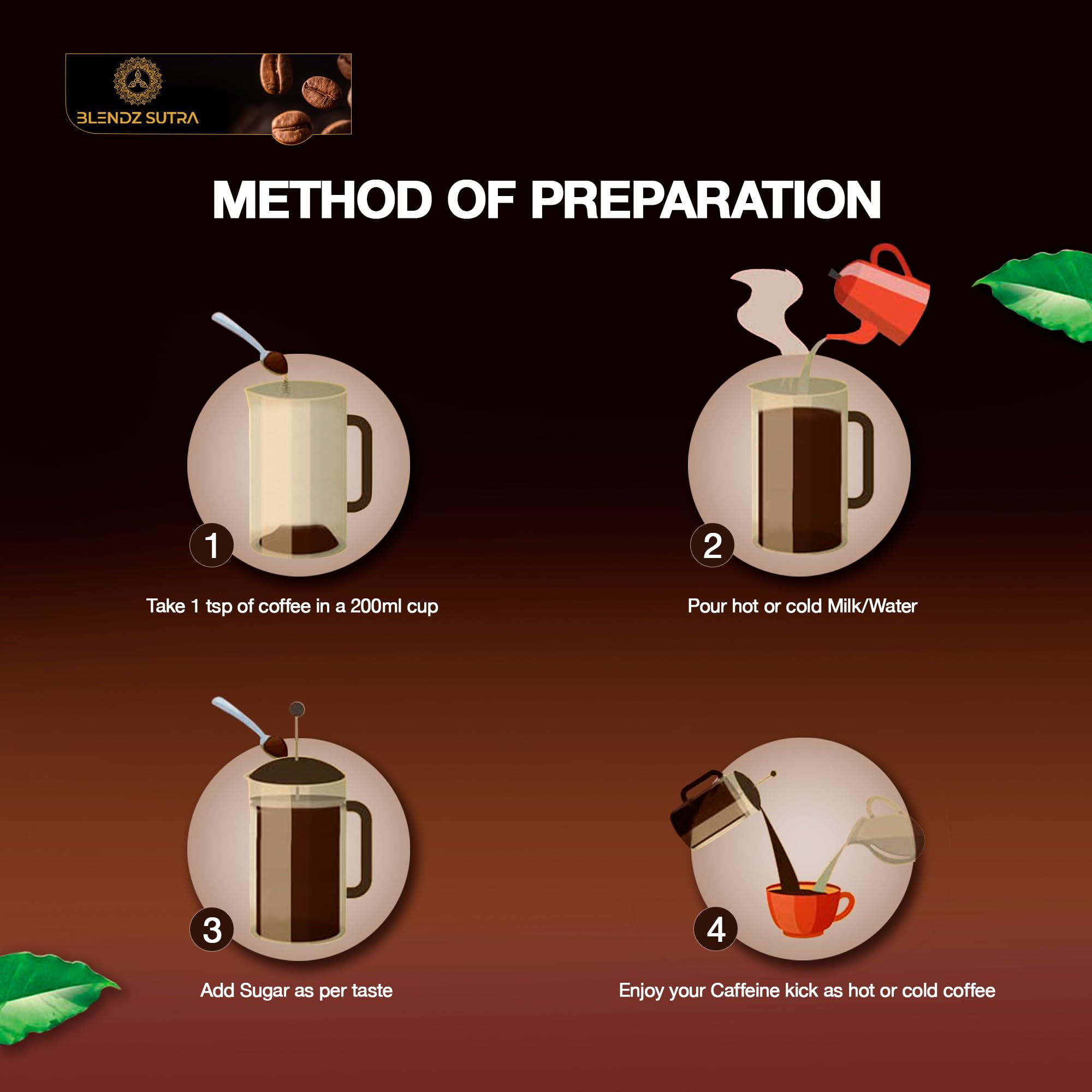 BLENDZ SUTRA

METHOD OF PREPARATION

1
Take 1 tsp of coffee in a 200ml cup

2
Pour hot or cold Milk/Water

3
Add Sugar as per taste

4
Enjoy your Caffeine kick as hot or cold coffee