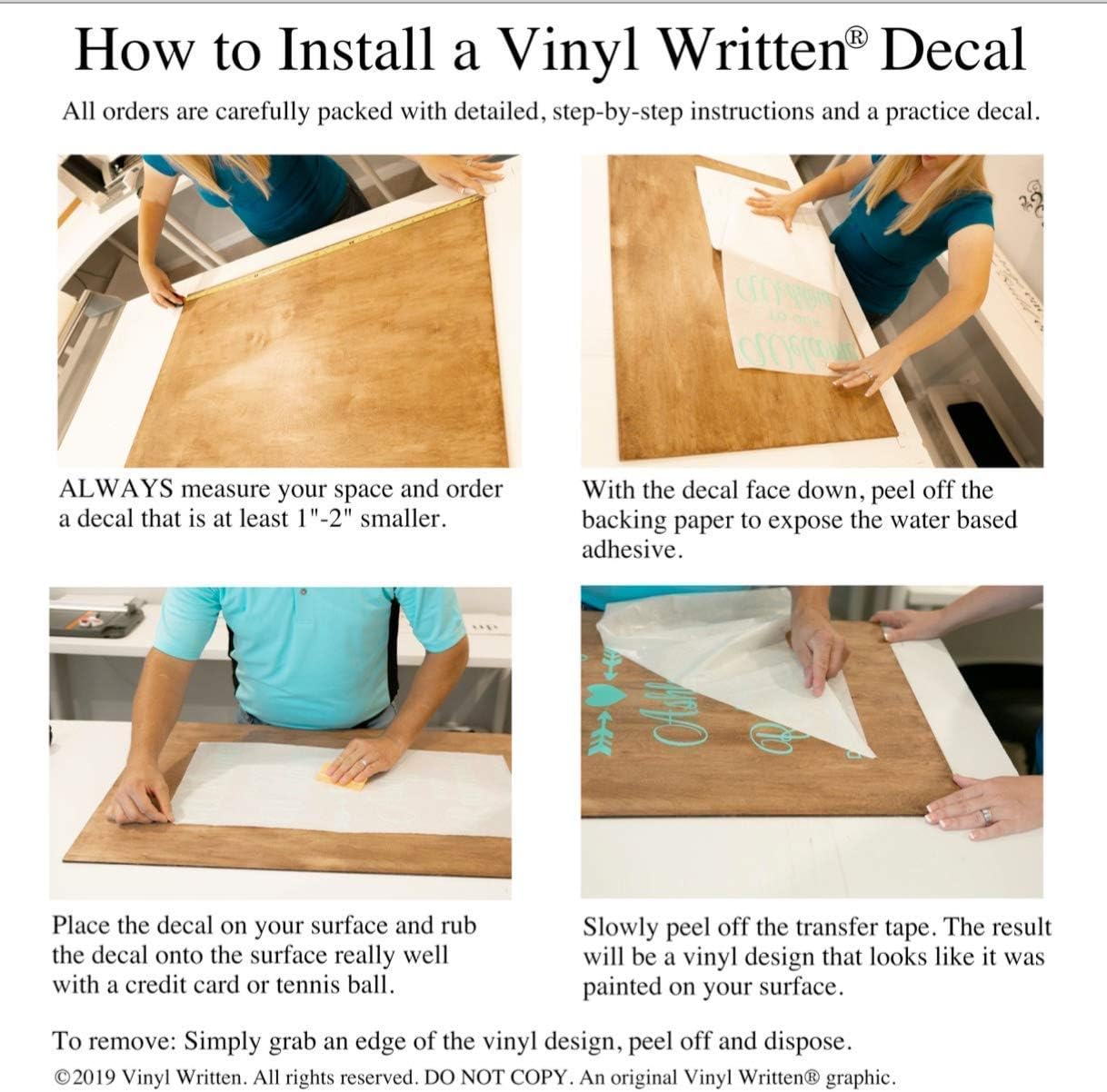 How to Install a Vinyl Written® Decal

All orders are carefully packed with detailed, step-by-step instructions and a practice decal.

ALWAYS measure your space and order a decal that is at least 1"-2" smaller.

With the decal face down, peel off the backing paper to expose the water based adhesive.

Place the decal on your surface and rub the decal onto the surface really well with a credit card or tennis ball.

Slowly peel off the transfer tape. The result will be a vinyl design that looks like it was painted on your surface.

To remove: Simply grab an edge of the vinyl design, peel off and dispose.

©2019 Vinyl Written. All rights reserved. DO NOT COPY. An original Vinyl Written® graphic.