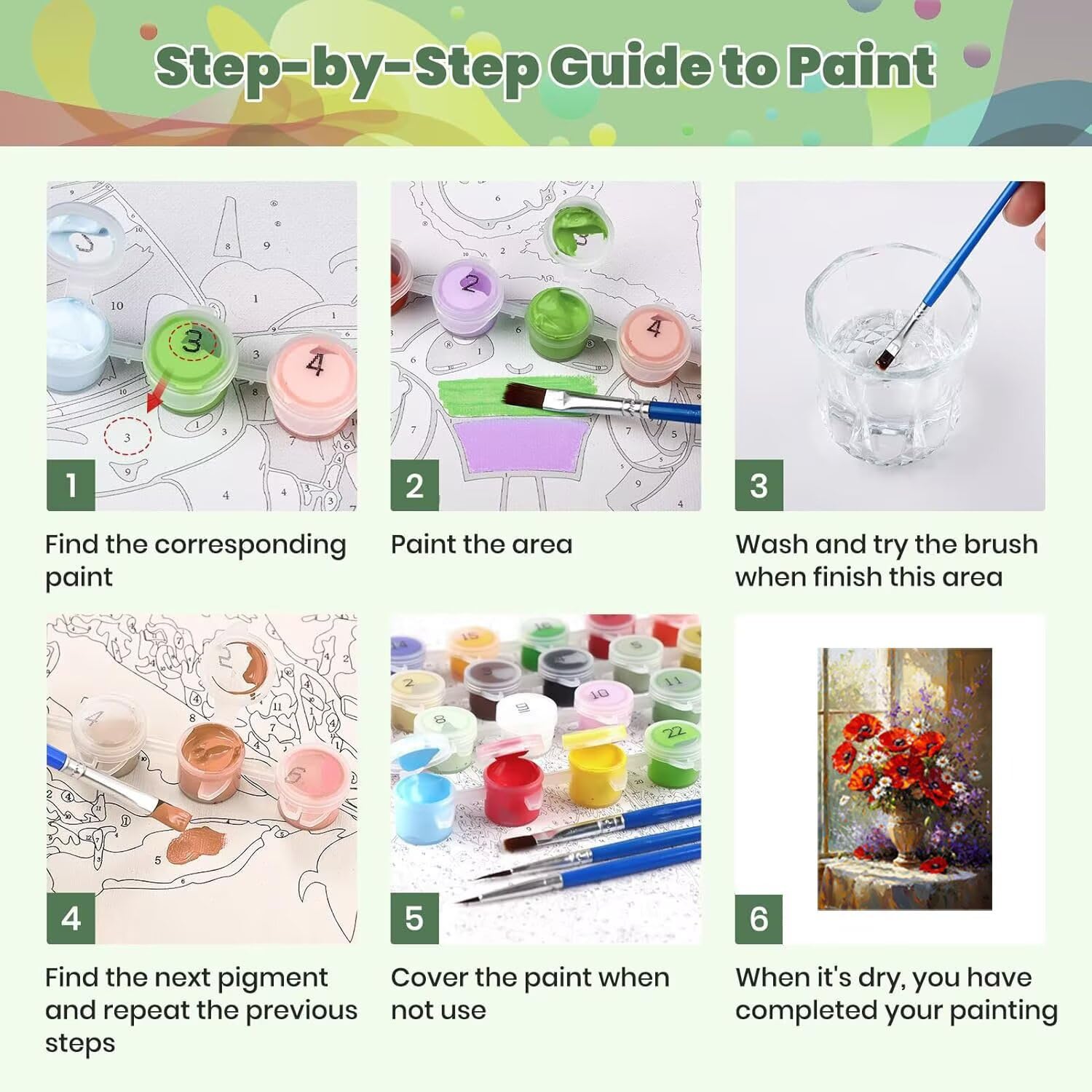 Step-by-Step Guide to Paint

1

Find the corresponding paint

2

Paint the area

3

Wash and try the brush when finish this area

4

Find the next pigment and repeat the previous steps

5

Cover the paint when not use

6

When it's dry, you have completed your painting