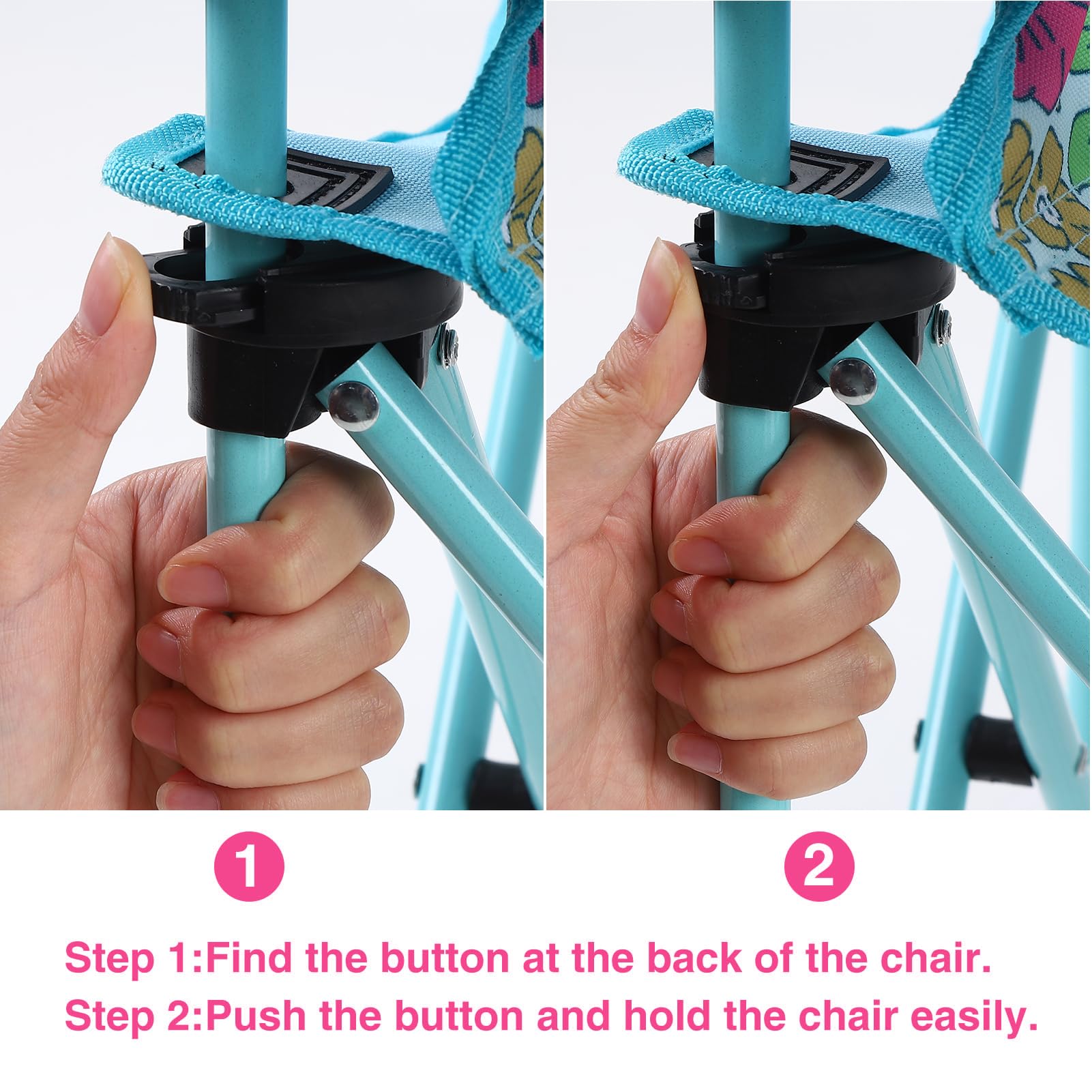 1

2

Step 1:Find the button at the back of the chair.
Step 2:Push the button and hold the chair easily.