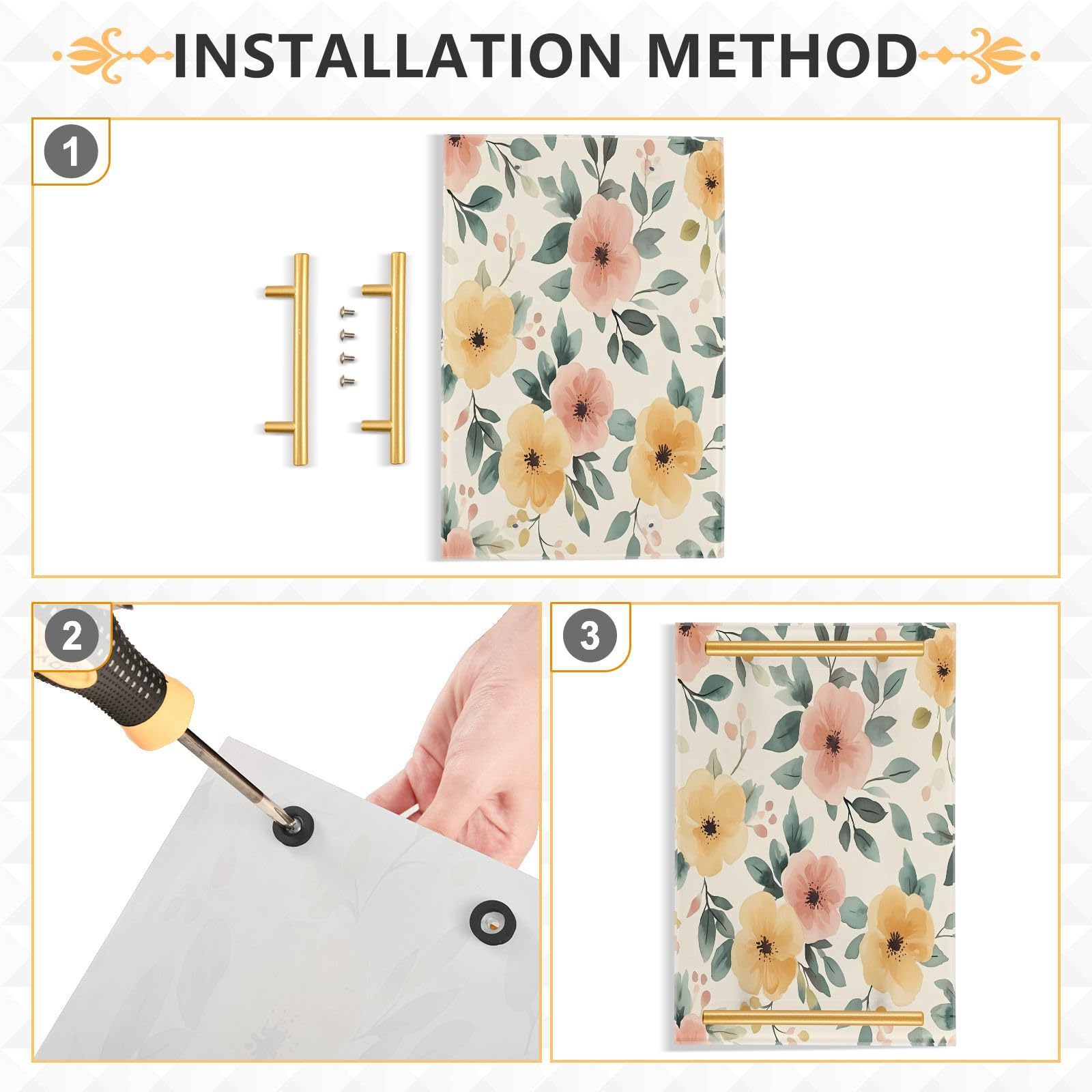 INSTALLATION METHOD

1

2

3