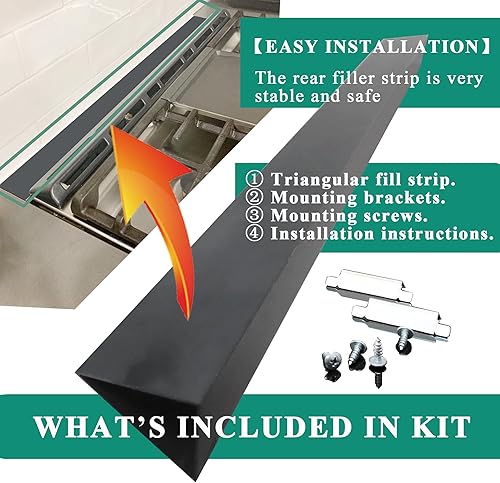 【EASY INSTALLATION】

The rear filler strip is very stable and safe

① Triangular fill strip.
② Mounting brackets.
③ Mounting screws.
④ Installation instructions.

WHAT'S INCLUDED IN KIT