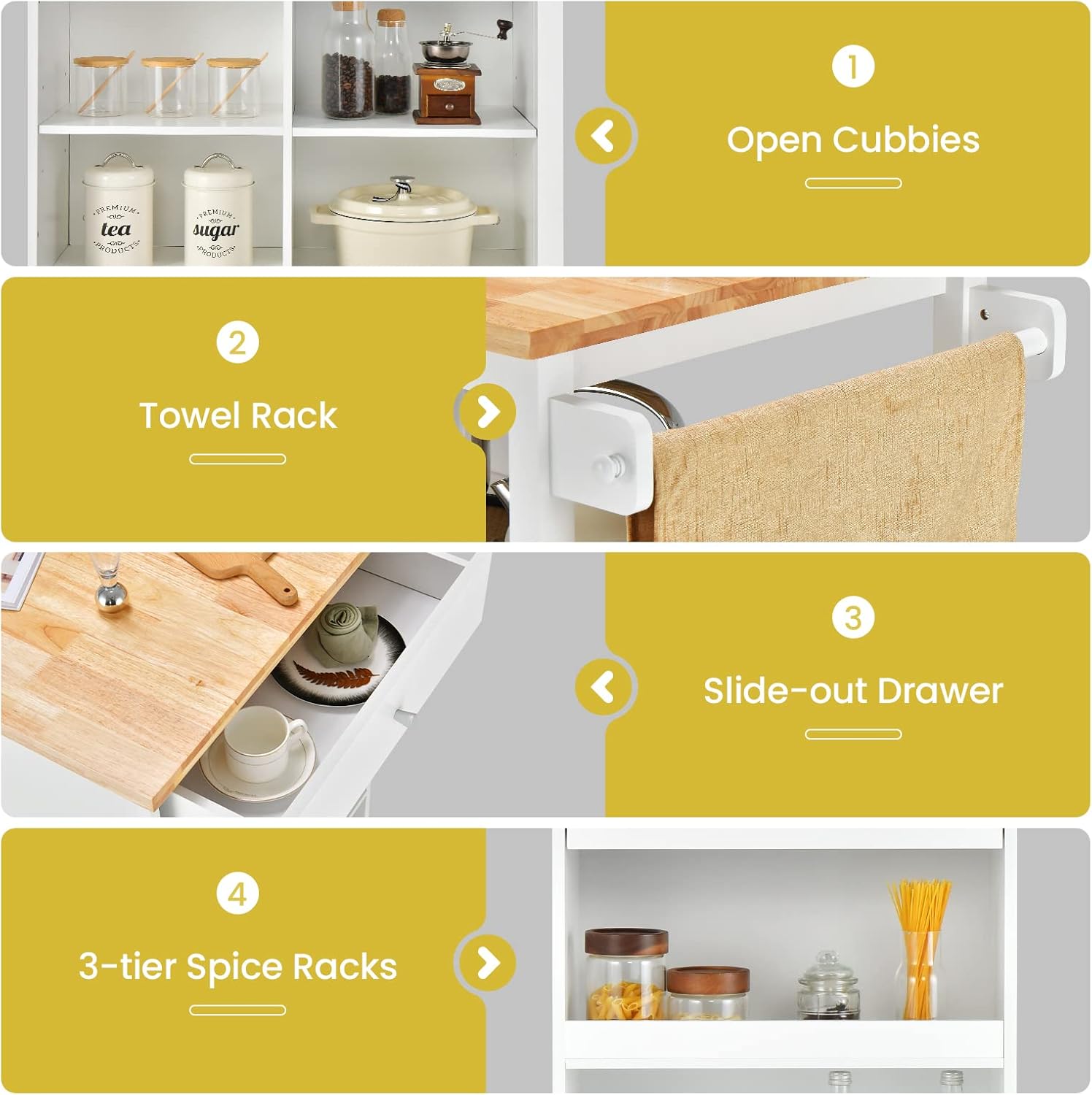 PREMIUM
tea
PRODUCTS

PREMIUM
sugar
PRODUCTS

1
Open Cubbies

2
Towel Rack

3
Slide-out Drawer

4
3-tier Spice Racks