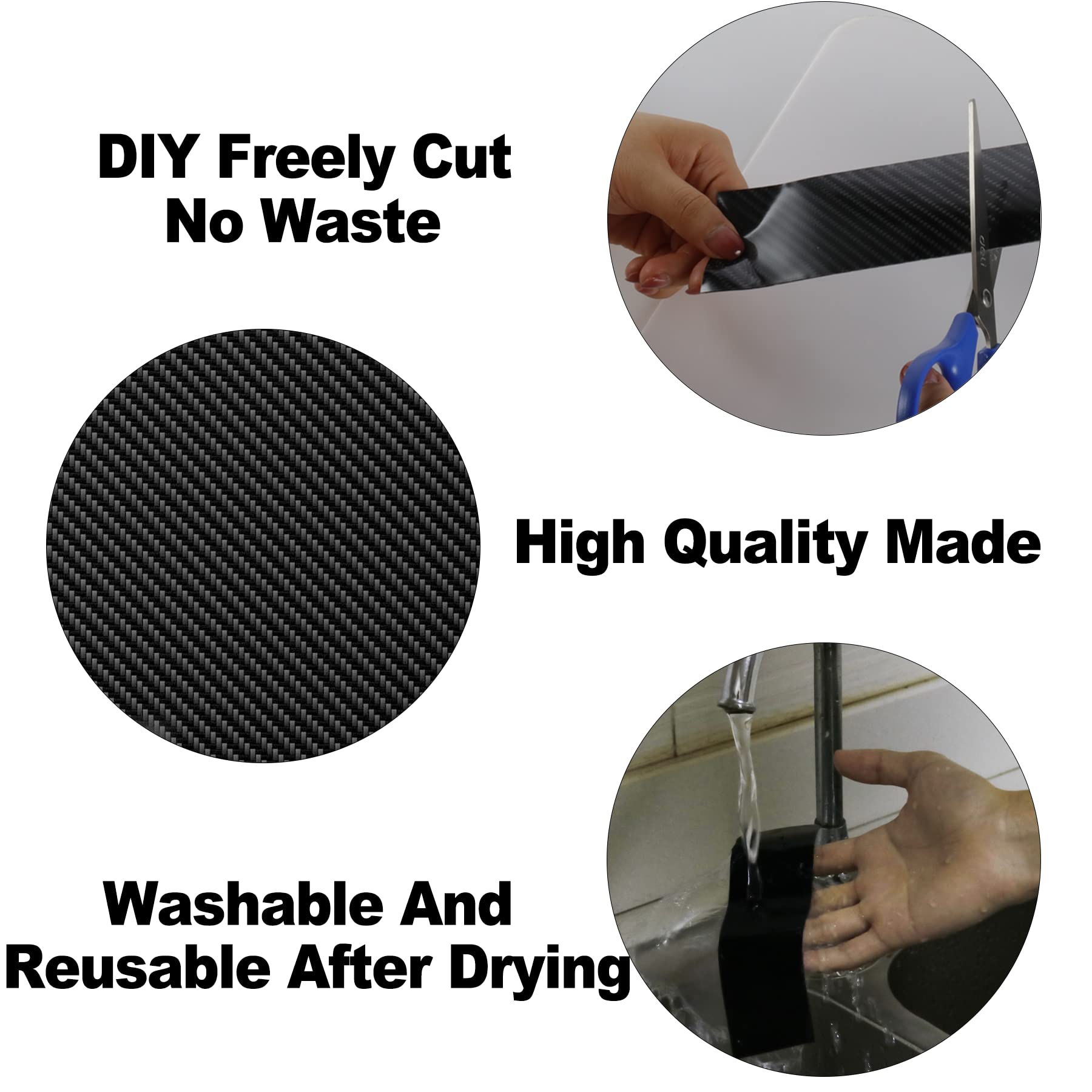 DIY Freely Cut
No Waste

deli

High Quality Made

Washable And
Reusable After Drying