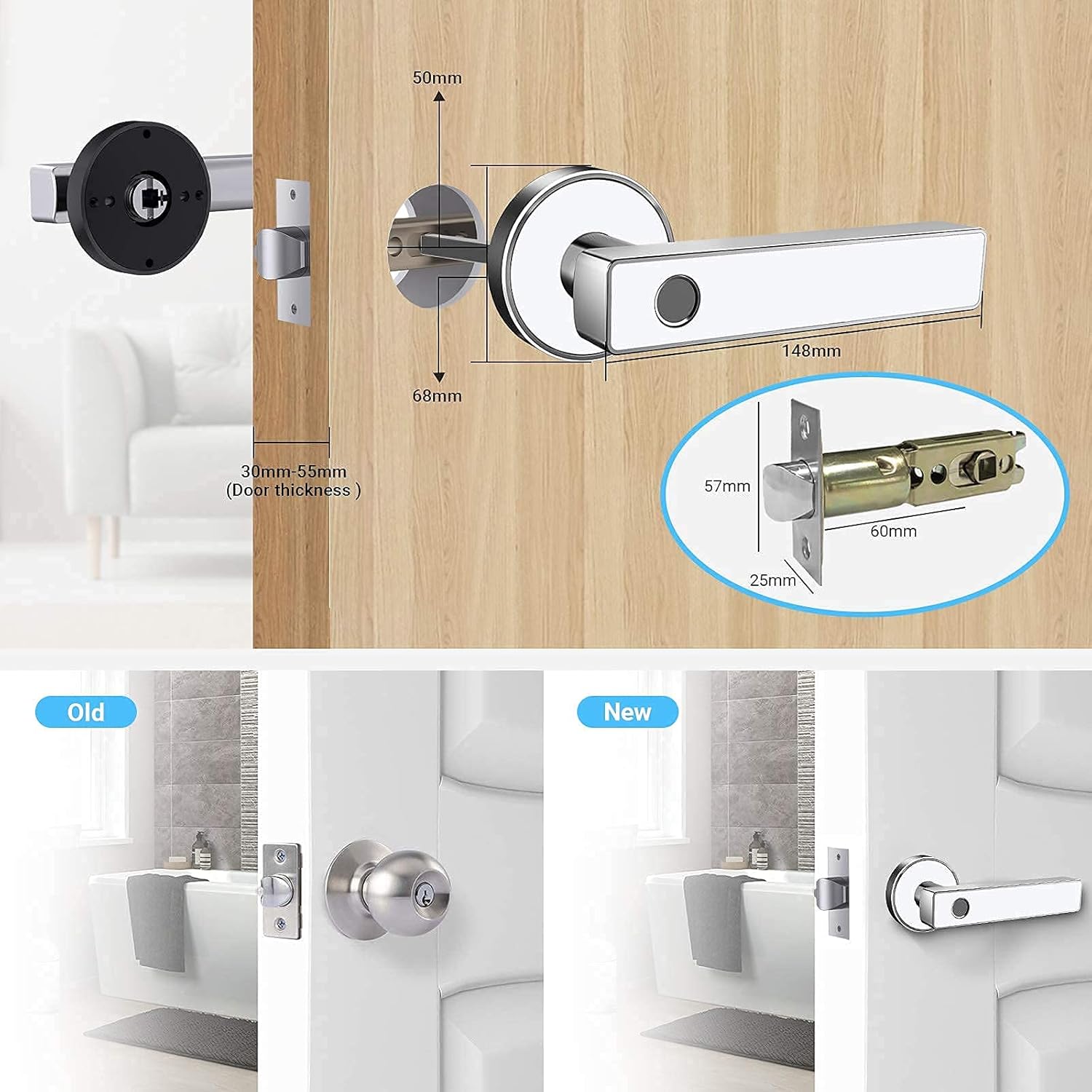 50mm

68mm

148mm

30mm-55mm
(Door thickness )

57mm

60mm

25mm

Old

New