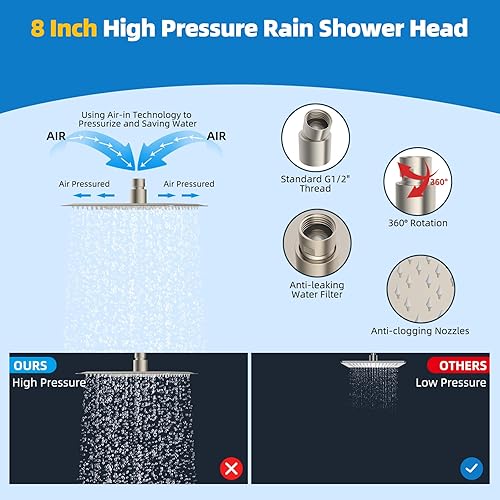 8 Inch High Pressure Rain Shower Head

Using Air-in Technology to Pressurize and Saving Water

AIR

AIR

Air Pressured

Air Pressured

Standard G1/2" Thread

360°

360° Rotation

Anti-leaking Water Filter

Anti-clogging Nozzles

OURS

High Pressure

OTHERS

Low Pressure