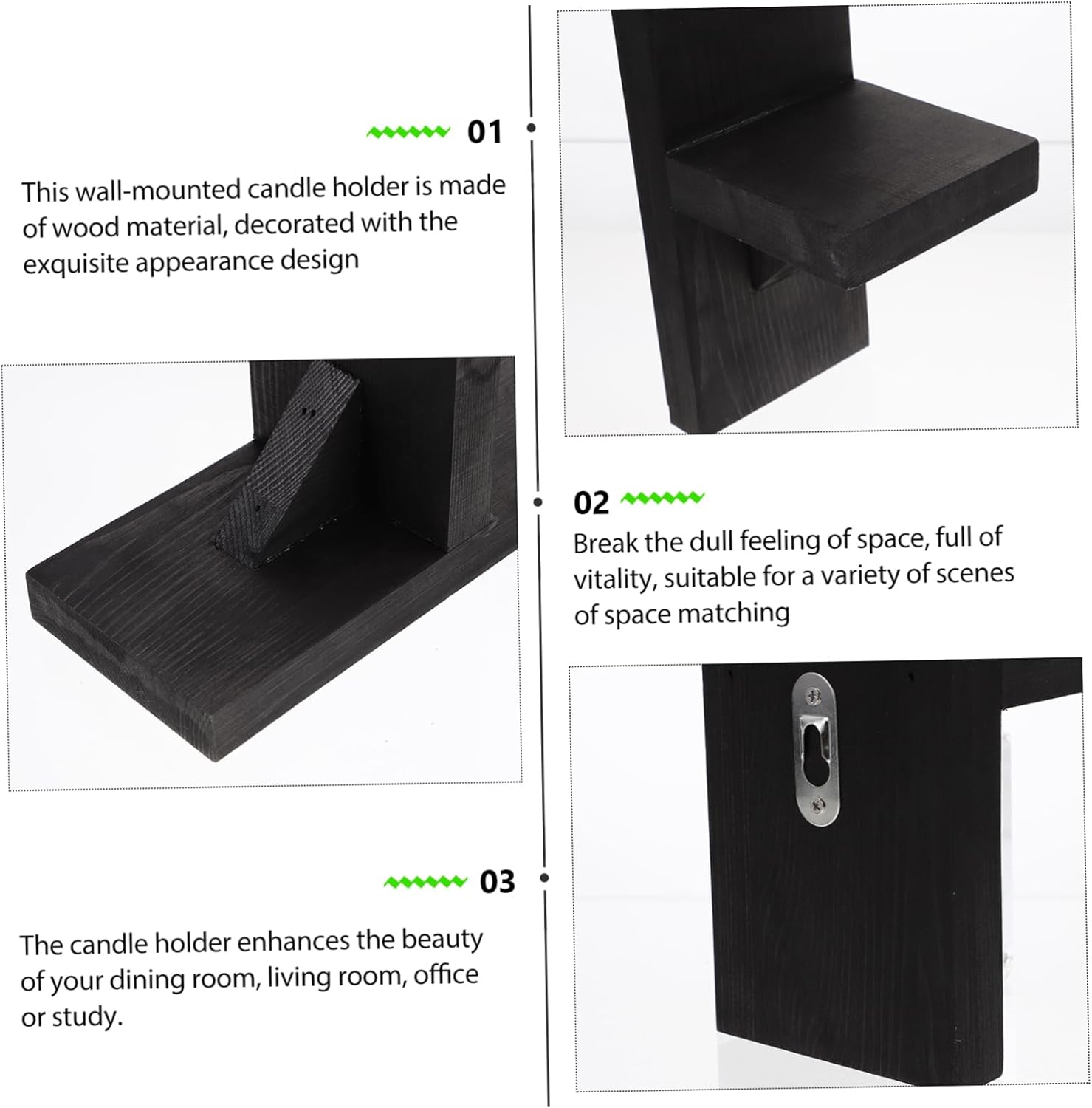 01

This wall-mounted candle holder is made of wood material, decorated with the exquisite appearance design

02

Break the dull feeling of space, full of vitality, suitable for a variety of scenes of space matching

03

The candle holder enhances the beauty of your dining room, living room, office or study.