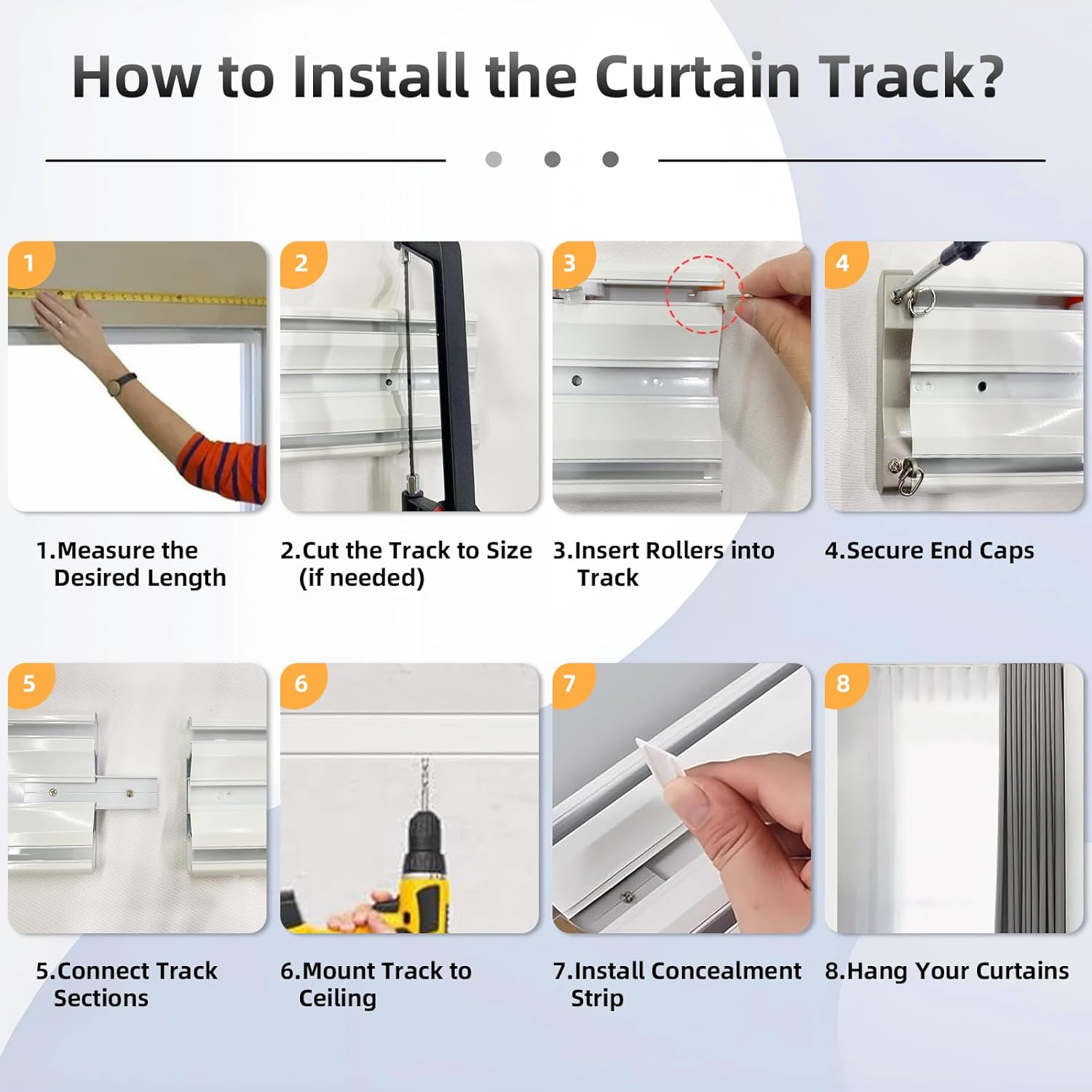 How to Install the Curtain Track?

1

2

3

4

1.Measure the Desired Length

2.Cut the Track to Size (if needed)

3.Insert Rollers into Track

4.Secure End Caps

5

6

7

8

5.Connect Track Sections

6.Mount Track to Ceiling

7.Install Concealment Strip

8.Hang Your Curtains