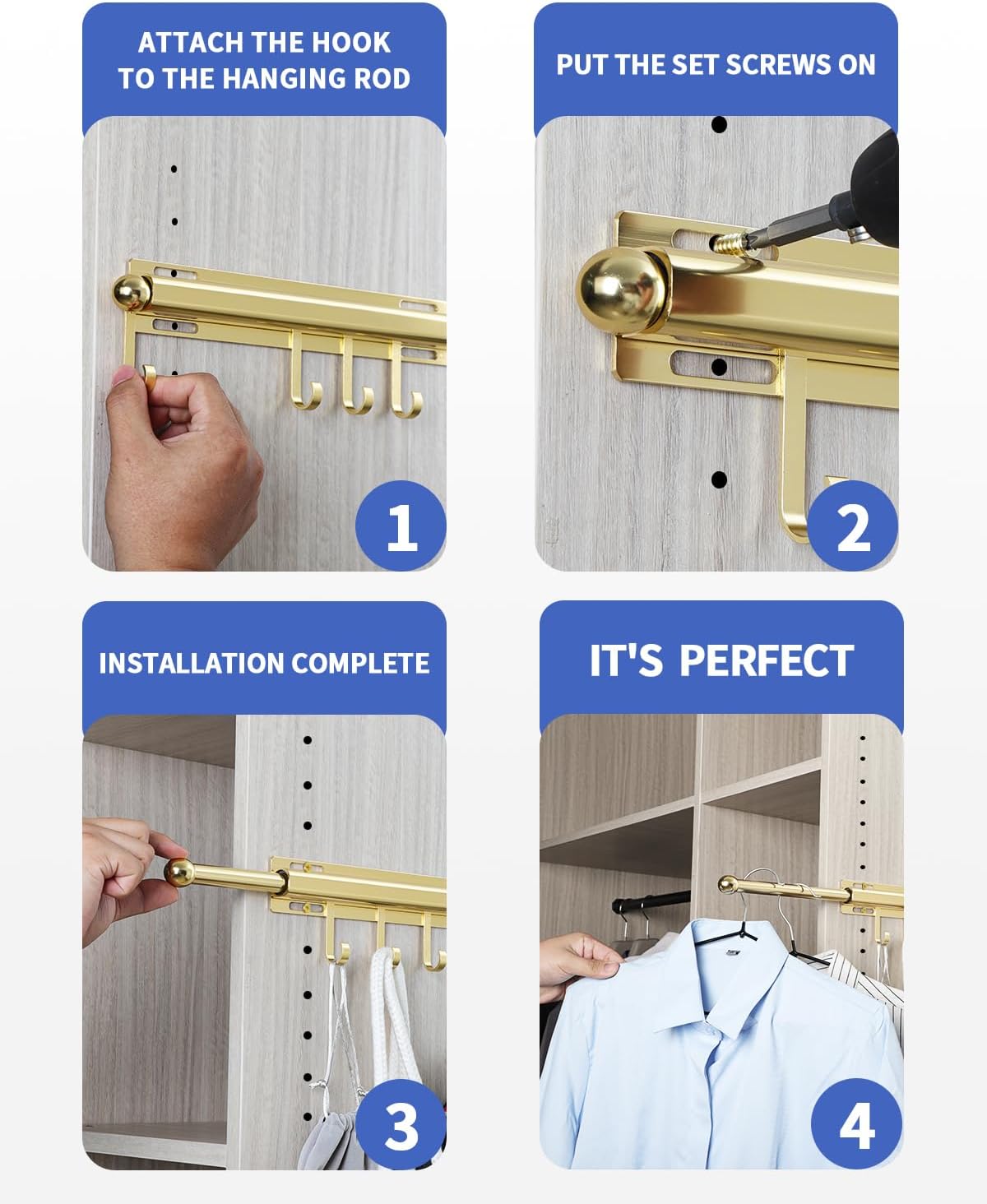 ATTACH THE HOOK TO THE HANGING ROD

1

PUT THE SET SCREWS ON

2

INSTALLATION COMPLETE

3

IT'S PERFECT

4