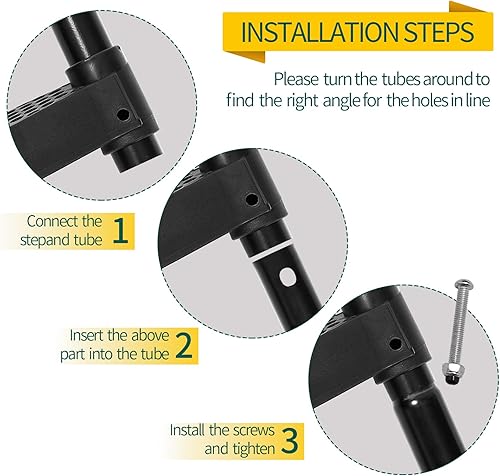 INSTALLATION STEPS

Please turn the tubes around to find the right angle for the holes in line

Connect the stepand tube 1

Insert the above part into the tube 2

Install the screws and tighten 3