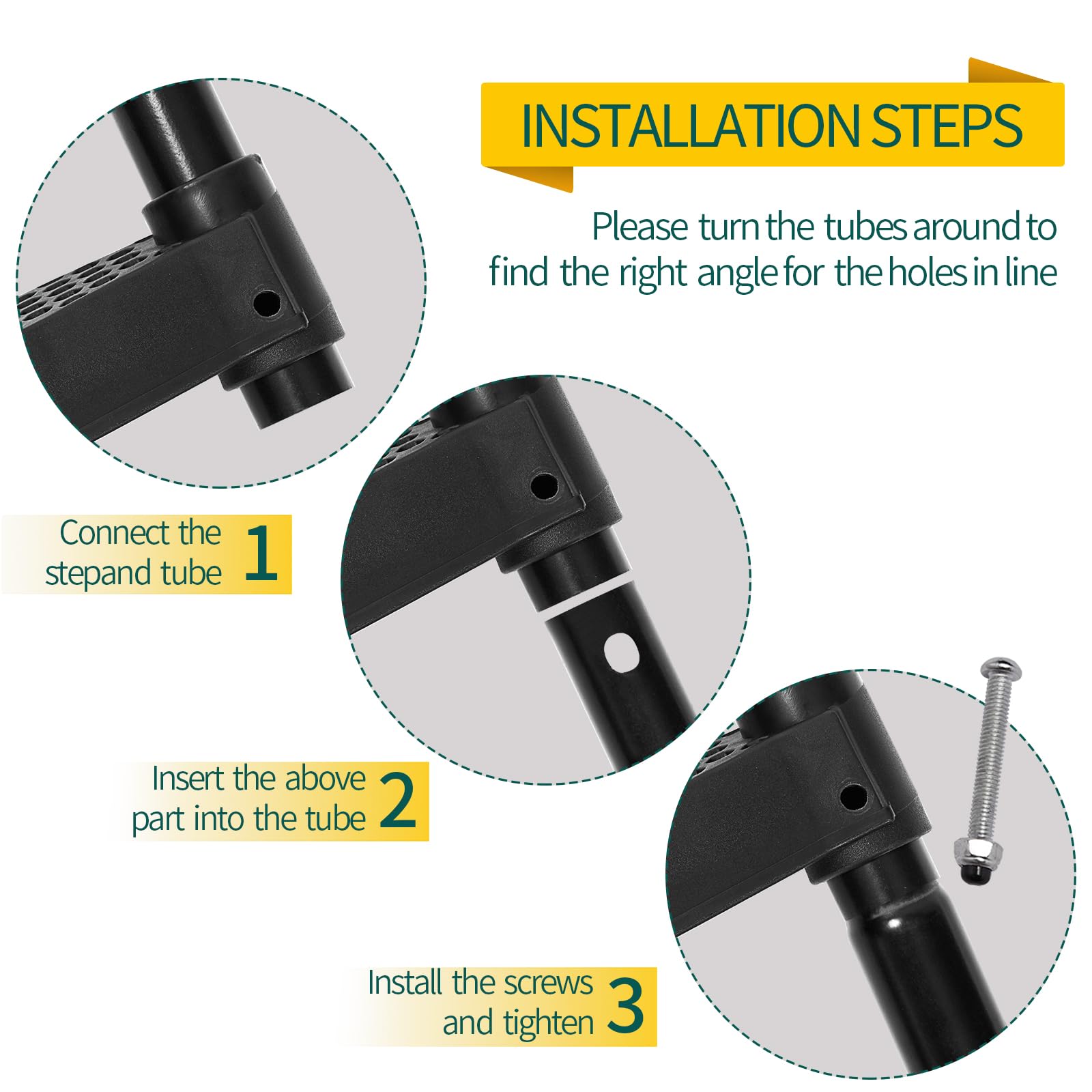 INSTALLATION STEPS

Please turn the tubes around to find the right angle for the holes in line

Connect the stepand tube 1

Insert the above part into the tube 2

Install the screws and tighten 3