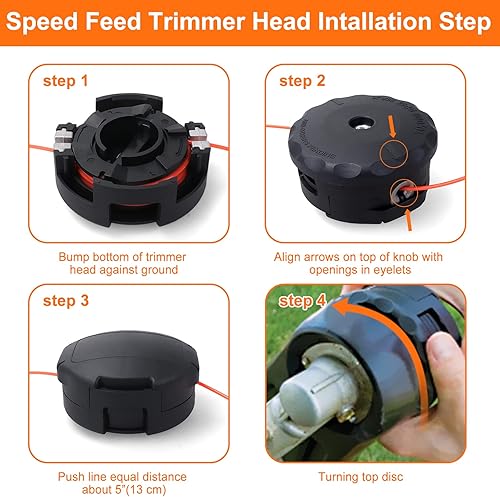 Speed Feed Trimmer Head Intallation Step

step 1

Bump bottom of trimmer head against ground

step 2

Align arrows on top of knob with openings in eyelets

step 3

Push line equal distance about 5"(13 cm)

step 4

Turning top disc