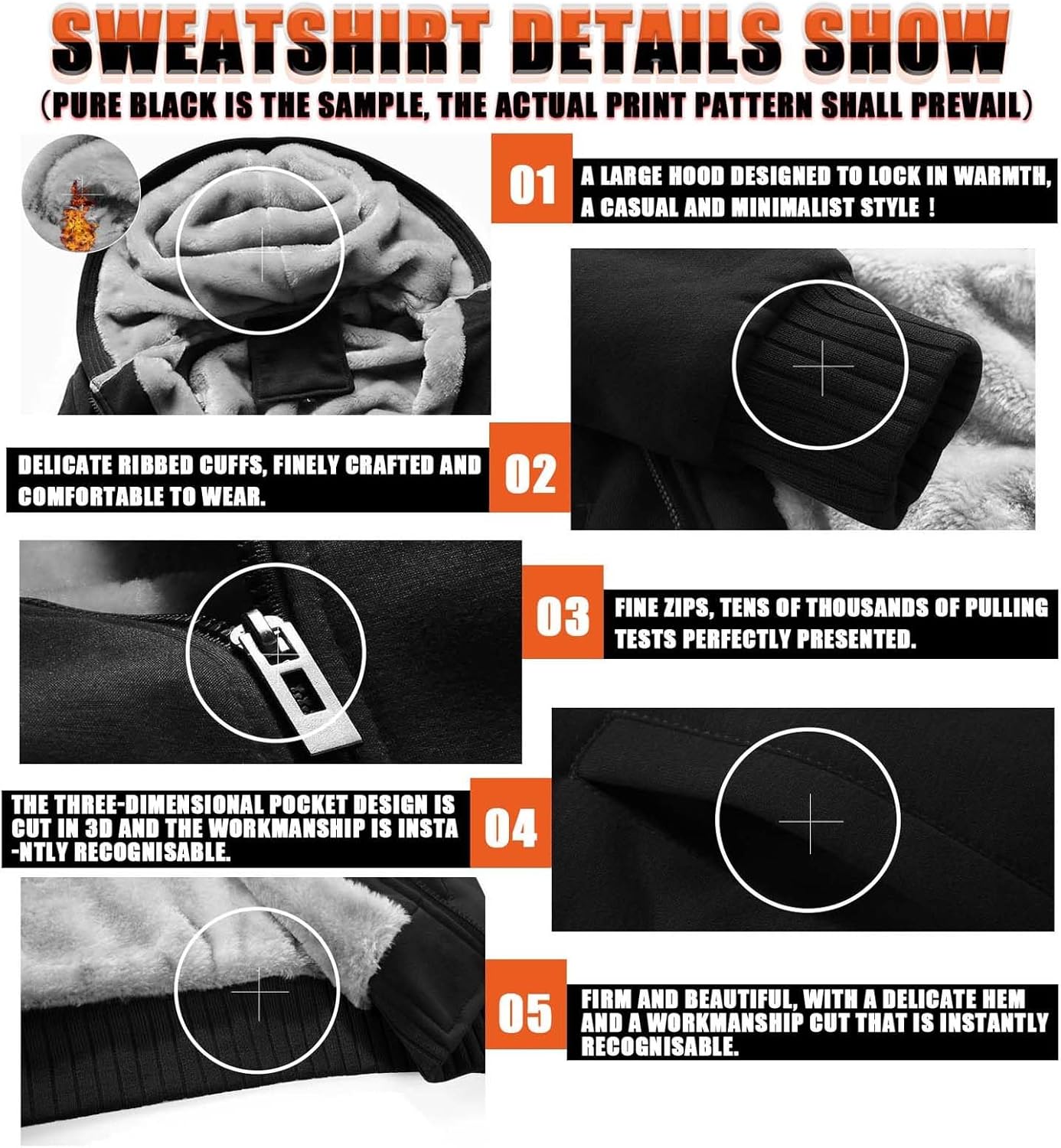 SWEATSHIRT DETAILS SHOW

(PURE BLACK IS THE SAMPLE, THE ACTUAL PRINT PATTERN SHALL PREVAIL)

01

A LARGE HOOD DESIGNED TO LOCK IN WARMTH, A CASUAL AND MINIMALIST STYLE !

DELICATE RIBBED CUFFS, FINELY CRAFTED AND COMFORTABLE TO WEAR.

02

03

FINE ZIPS, TENS OF THOUSANDS OF PULLING TESTS PERFECTLY PRESENTED.

THE THREE-DIMENSIONAL POCKET DESIGN IS CUT IN 3D AND THE WORKMANSHIP IS INSTA -NTLY RECOGNISABLE.

04

05

FIRM AND BEAUTIFUL, WITH A DELICATE HEM AND A WORKMANSHIP CUT THAT IS INSTANTLY RECOGNISABLE.