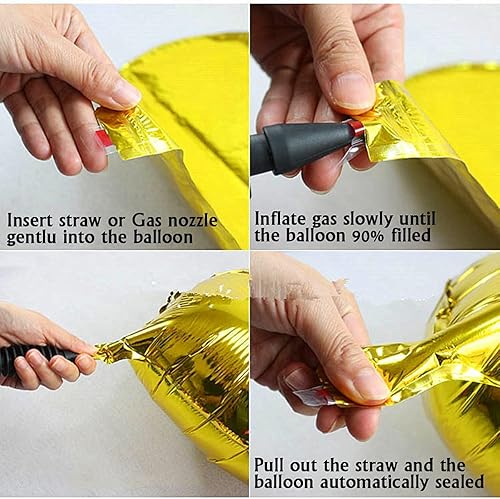 Insert straw or Gas nozzle gentlu into the balloon

Inflate gas slowly until the balloon 90% filled

Pull out the straw and the balloon automatically sealed