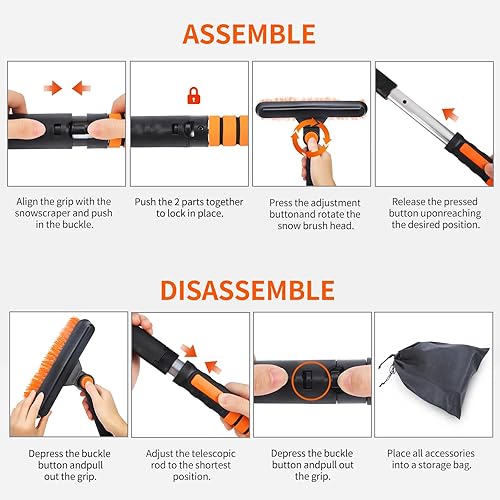 ASSEMBLE

Align the grip with the snowscraper and push in the buckle.

Push the 2 parts together to lock in place.

Press the adjustment buttonand rotate the snow brush head.

Release the pressed button uponreaching the desired position.

DISASSEMBLE

Depress the buckle button andpull out the grip.

Adjust the telescopic rod to the shortest position.

Depress the buckle button andpull out the grip.

Place all accessories into a storage bag.