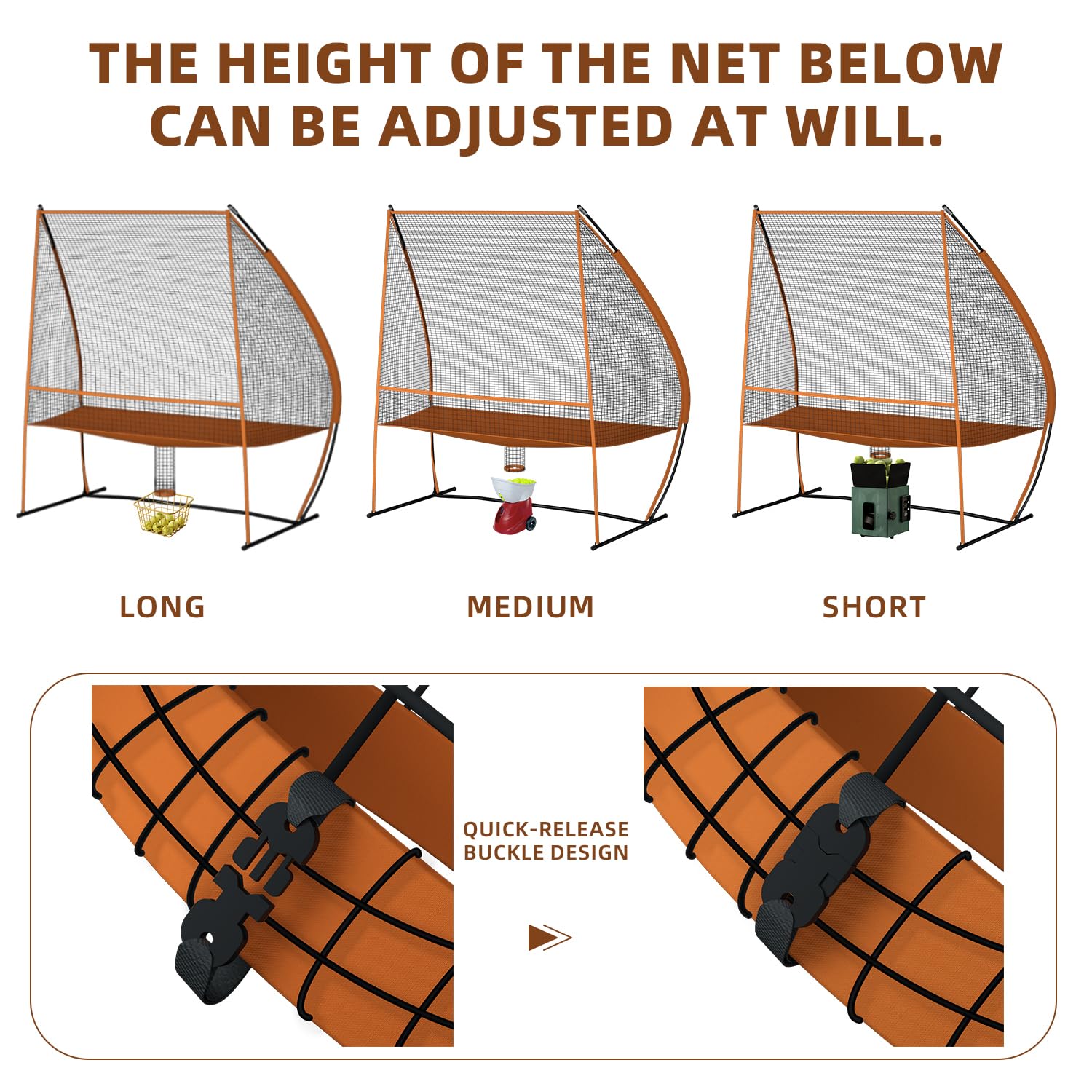 THE HEIGHT OF THE NET BELOW CAN BE ADJUSTED AT WILL.

LONG

MEDIUM

SHORT

QUICK-RELEASE BUCKLE DESIGN