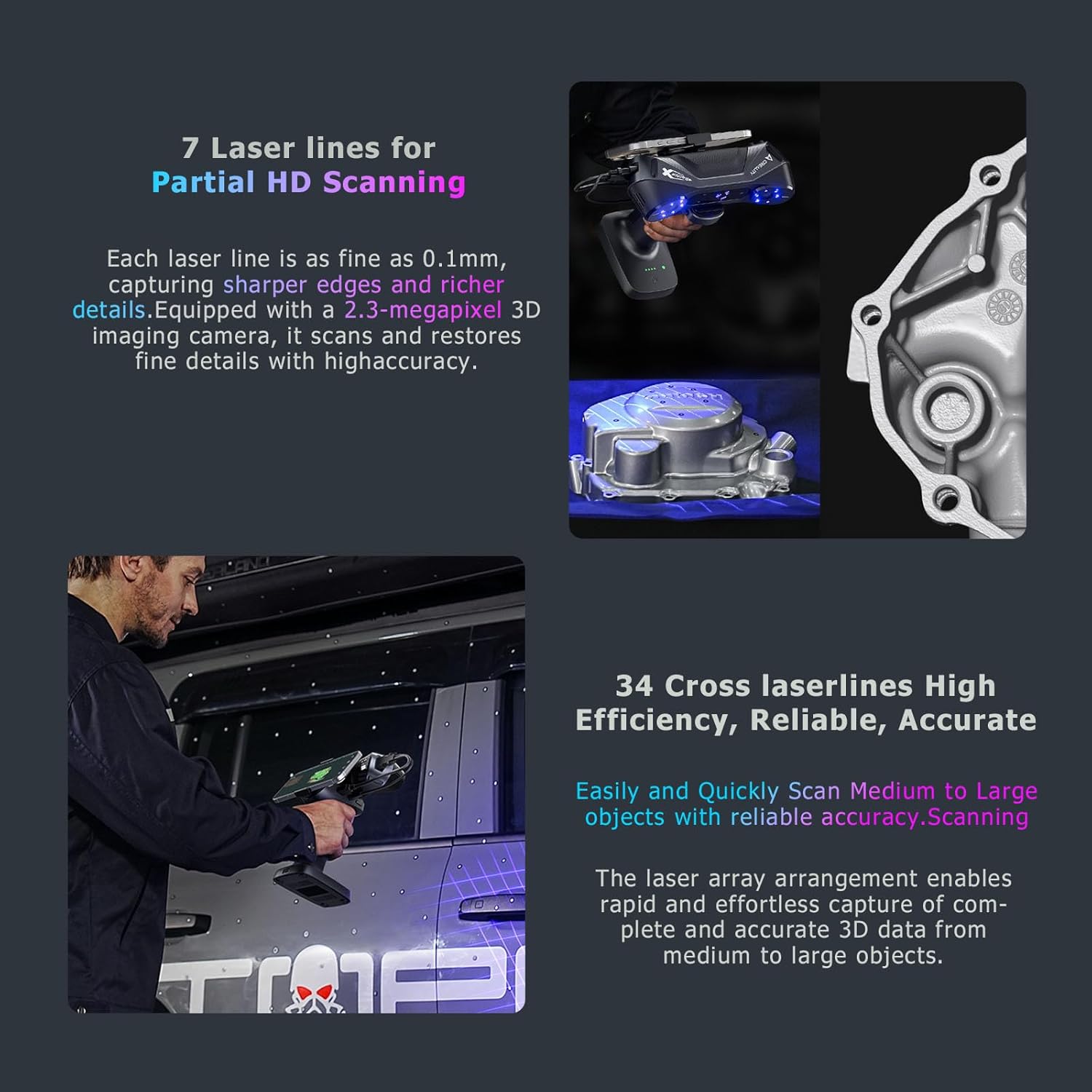 7 Laser lines for
Partial HD Scanning

Each laser line is as fine as 0.1mm, capturing sharper edges and richer details.Equipped with a 2.3-megapixel 3D imaging camera, it scans and restores fine details with highaccuracy.

34 Cross laserlines High Efficiency, Reliable, Accurate

Easily and Quickly Scan Medium to Large objects with reliable accuracy.Scanning

The laser array arrangement enables rapid and effortless capture of complete and accurate 3D data from medium to large objects.