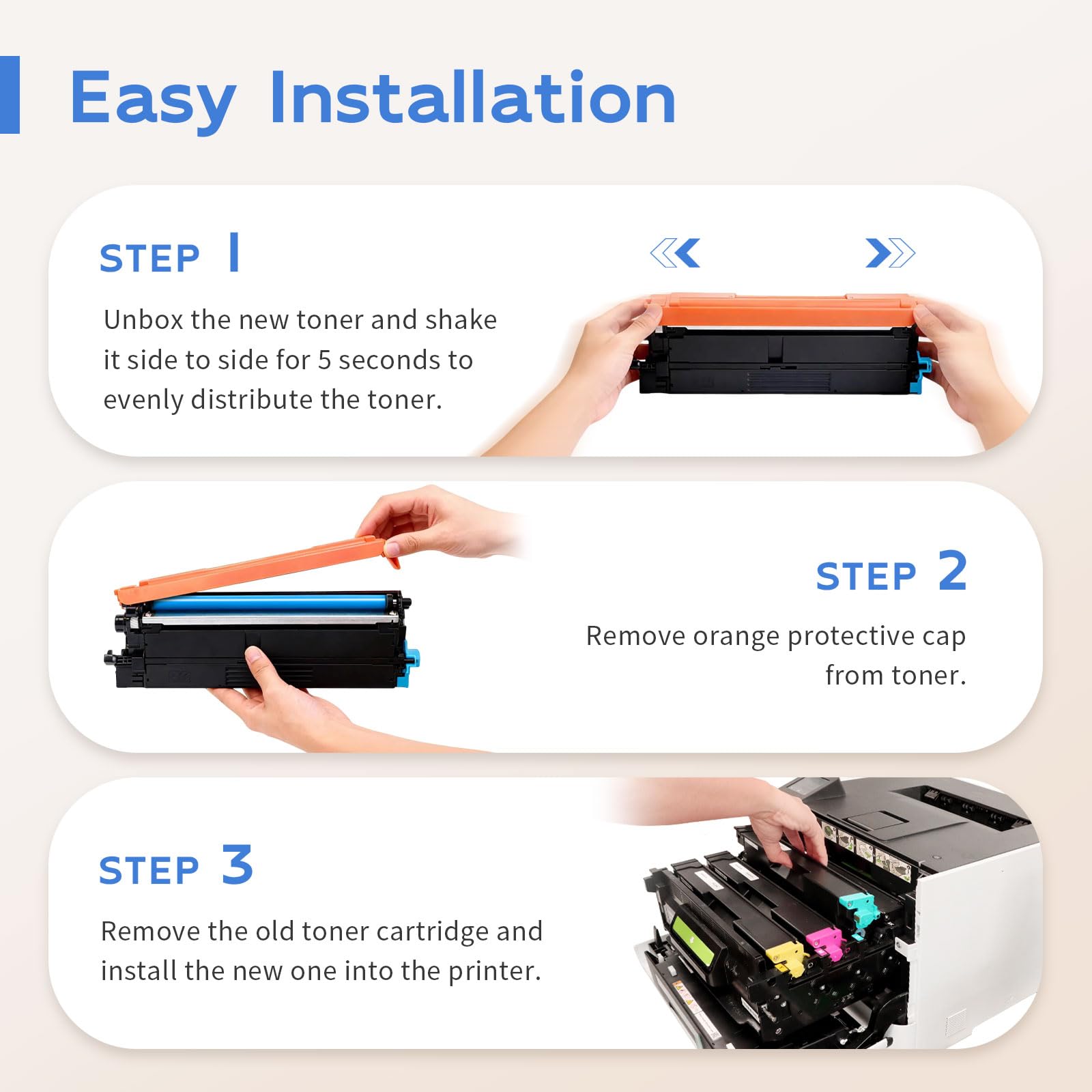 Easy Installation

STEP 1

Unbox the new toner and shake it side to side for 5 seconds to evenly distribute the toner.

STEP 2

Remove orange protective cap from toner.

STEP 3

Remove the old toner cartridge and install the new one into the printer.