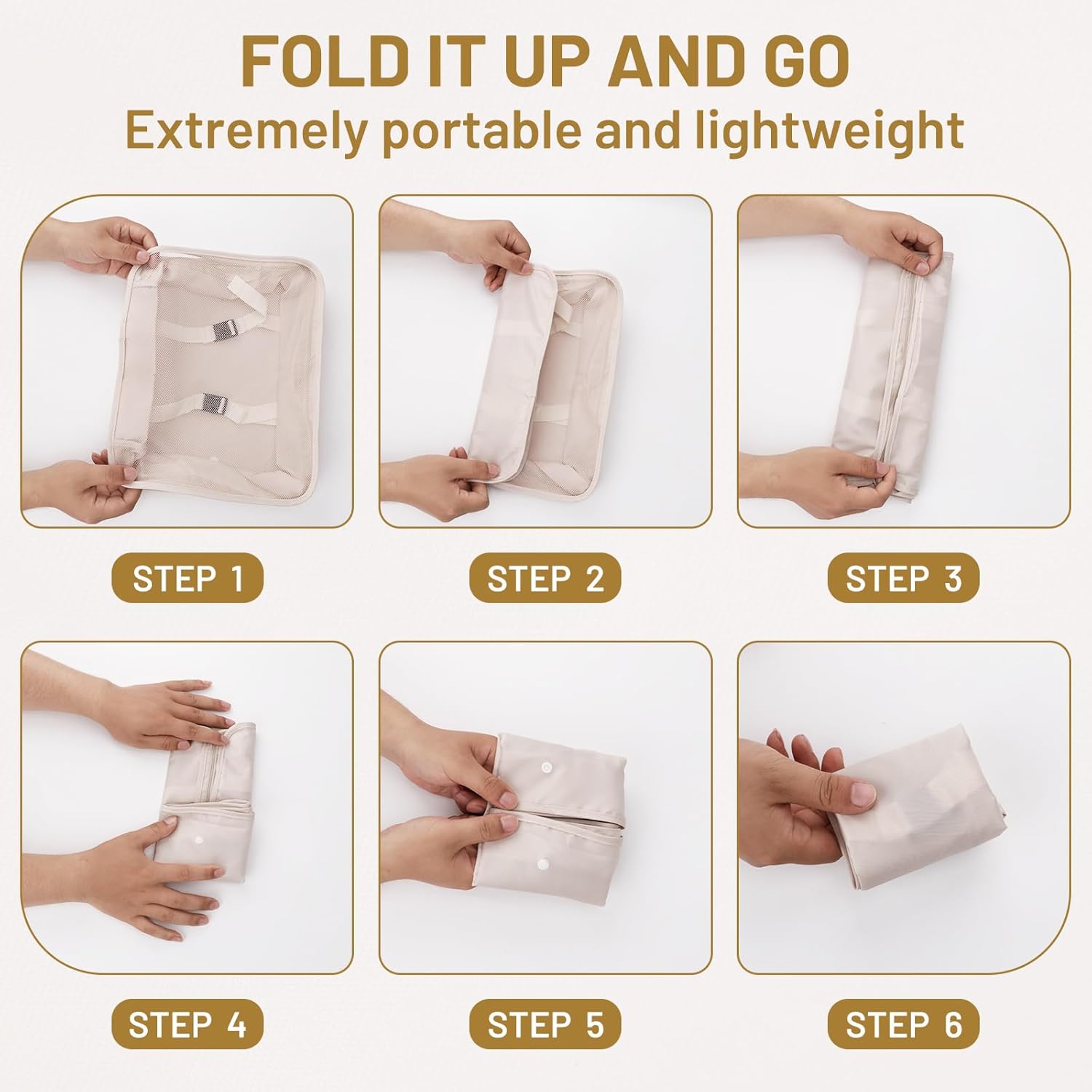 FOLD IT UP AND GO
Extremely portable and lightweight

STEP 1

STEP 2

STEP 3

STEP 4

STEP 5

STEP 6