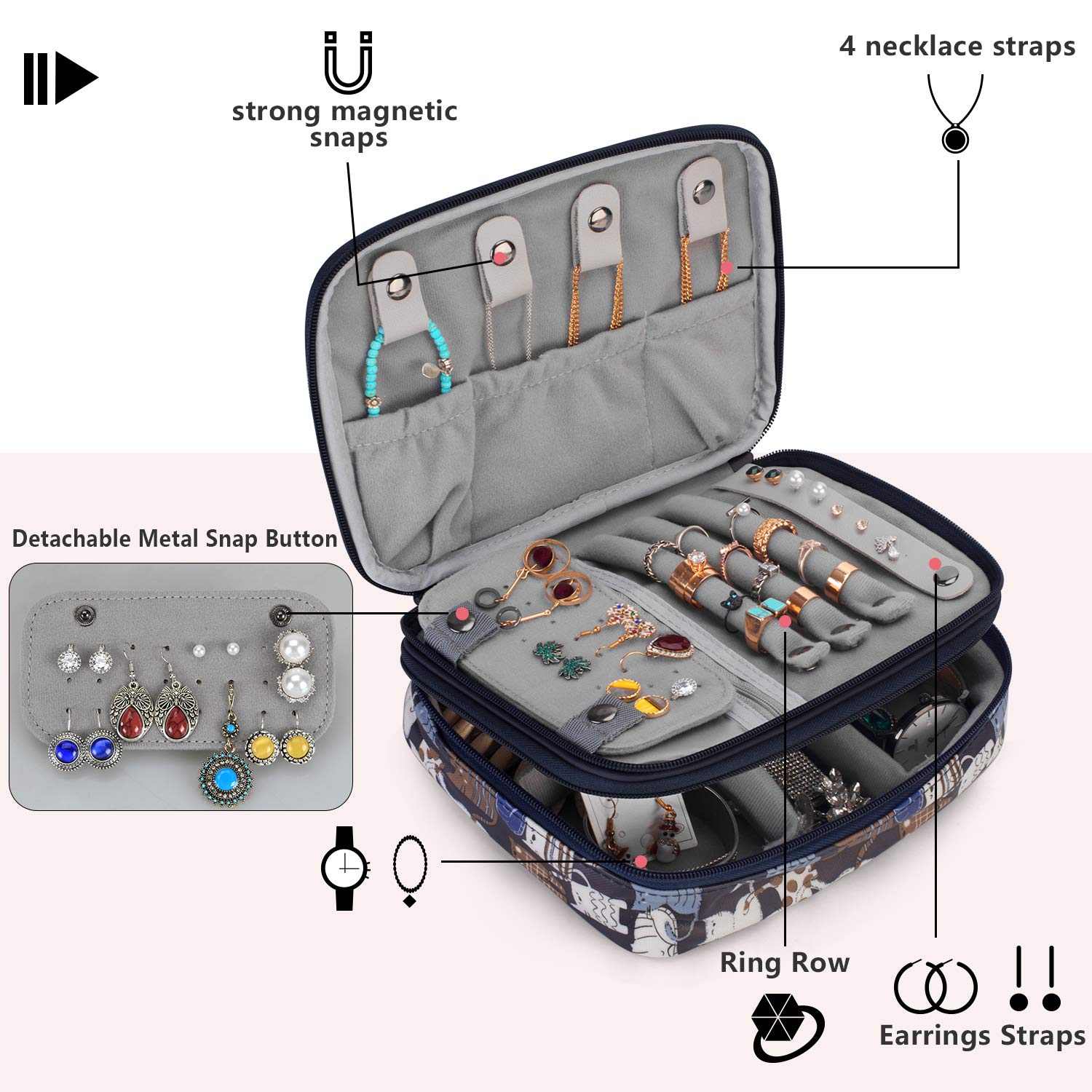 strong magnetic snaps

4 necklace straps

Detachable Metal Snap Button

Ring Row

Earrings Straps