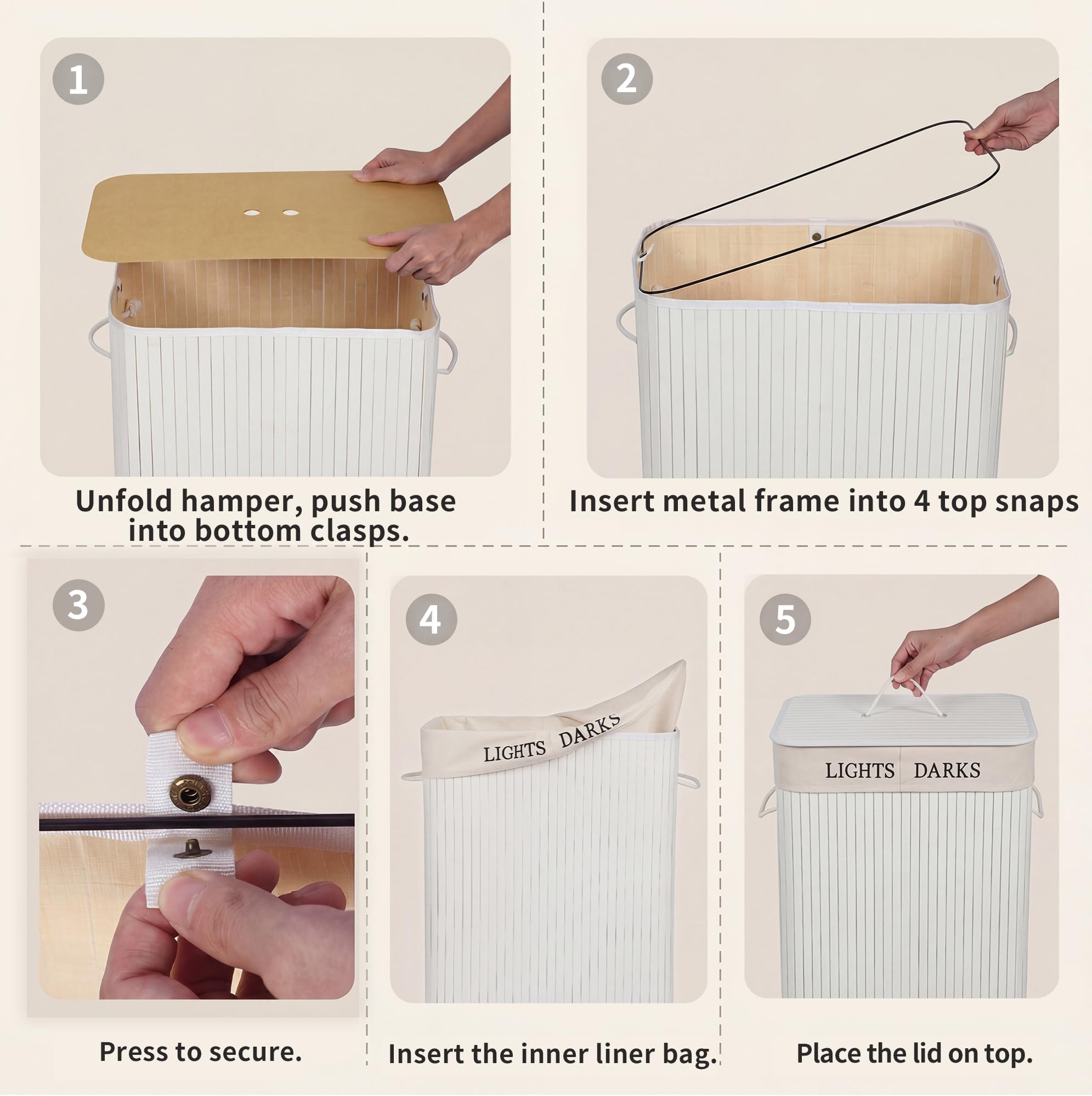 1

Unfold hamper, push base into bottom clasps.

2

Insert metal frame into 4 top snaps

3

Press to secure.

4

LIGHTS DARKS

Insert the inner liner bag.

5

LIGHTS DARKS

Place the lid on top.