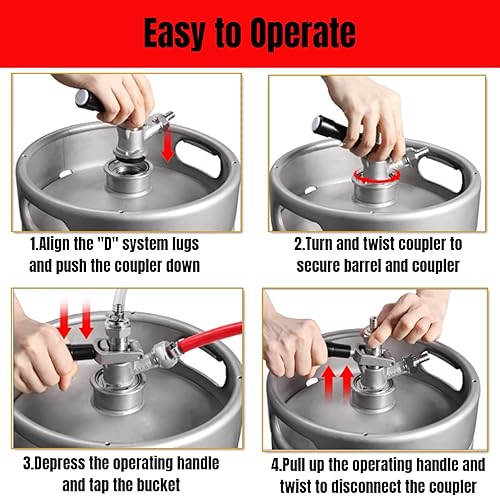 Easy to Operate

1.Align the "D" system lugs and push the coupler down

2.Turn and twist coupler to secure barrel and coupler

3.Depress the operating handle and tap the bucket

4.Pull up the operating handle and twist to disconnect the coupler